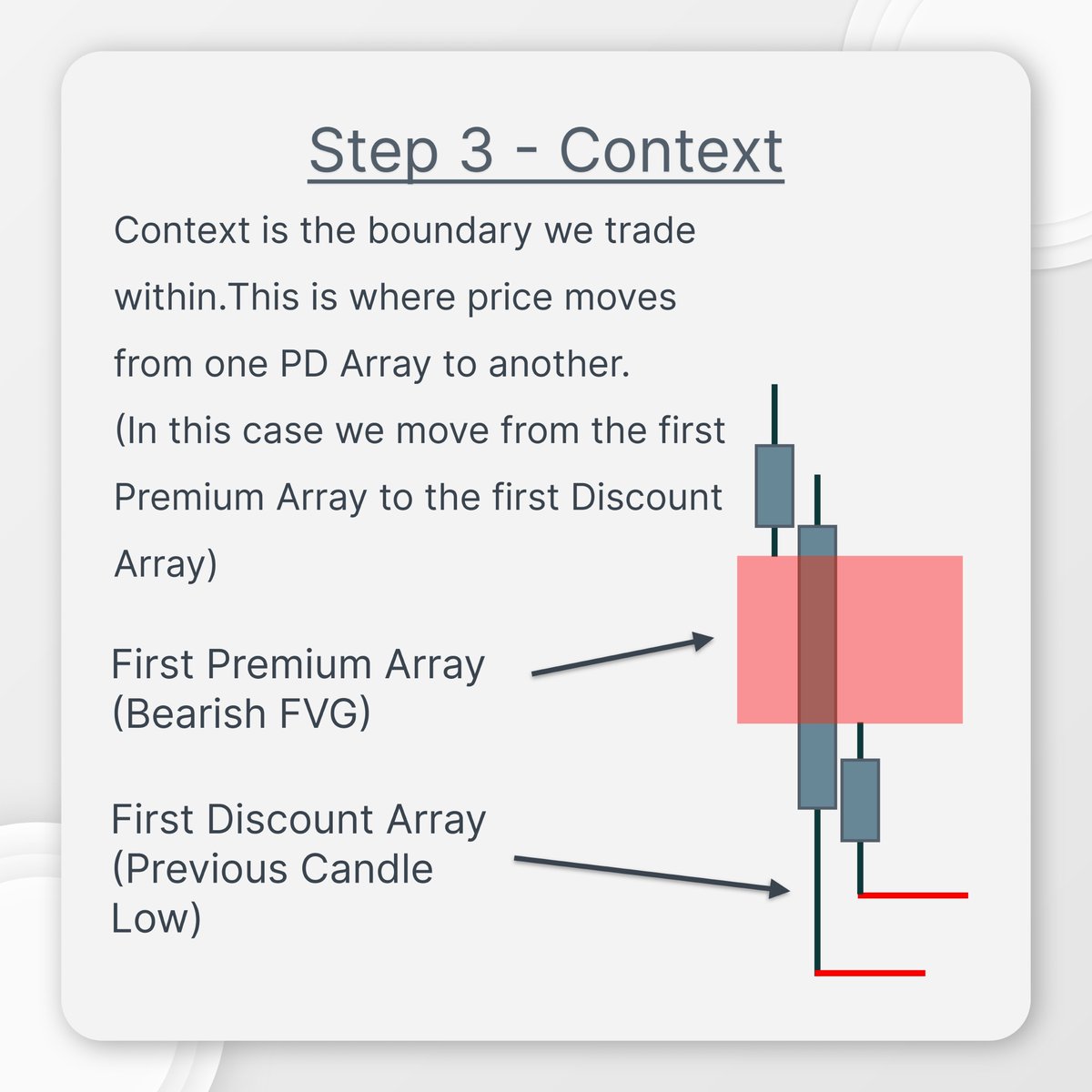 Step 3 - Context

Context is the boundary we trade within.This is where price moves from one PD Array to another. (In this case we move from the first Premium Array to the first Discount Array)

First Premium Array (Bearish FVG)

First Discount Array (Previous Candle Low)