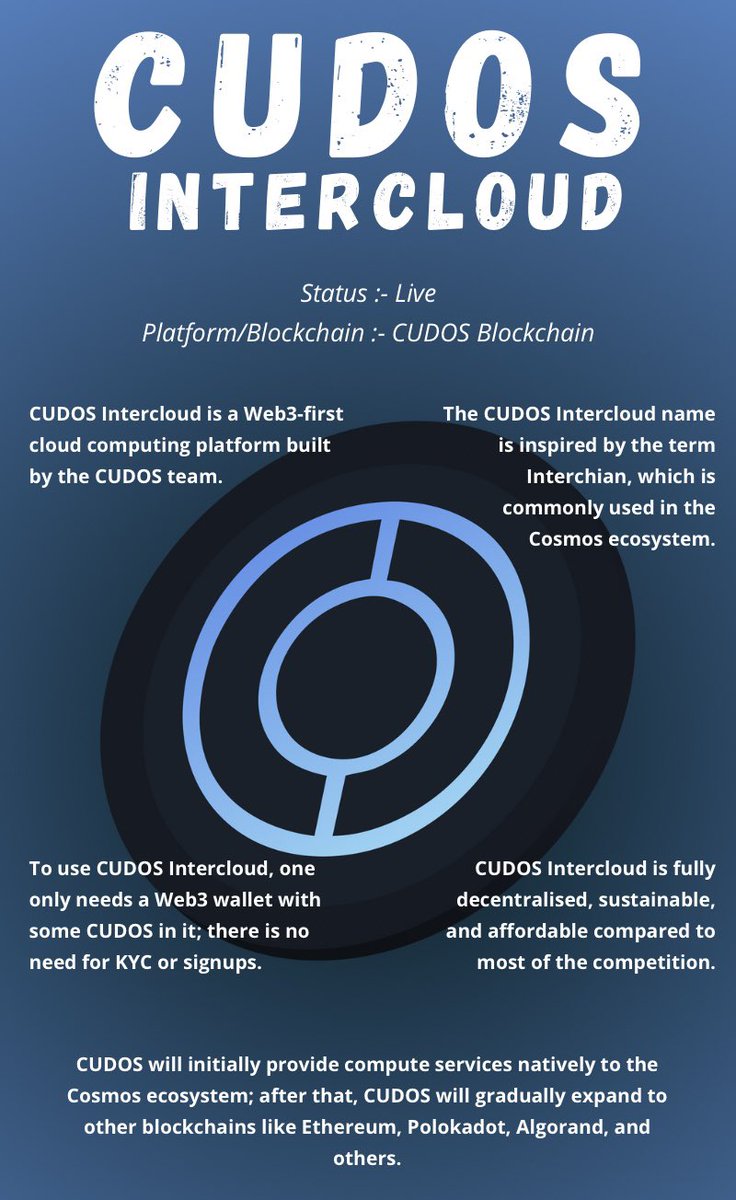 CUDOS
INTERCLOUD

Status :- Live
Platform/Blockchain :- CUDOS Blockchain

CUDOS Intercloud is a Web3-first cloud computing platform built by the CUDOS team.

The CUDOS Intercloud name is inspired by the term Interchian, which is commonly used in the Cosmos ecosystem.

To use CUDOS Intercloud, one only needs a Web3 wallet with some CUDOS in it; there is no need for KYC or signups.

CUDOS Intercloud is fully decentralised, sustainable, and affordable compared to most of the competition.

CUDOS will initially provide compute services natively to the Cosmos ecosystem; after that, CUDOS will gradually expand to other blockchains like Ethereum, Polokadot, Algorand, and others.