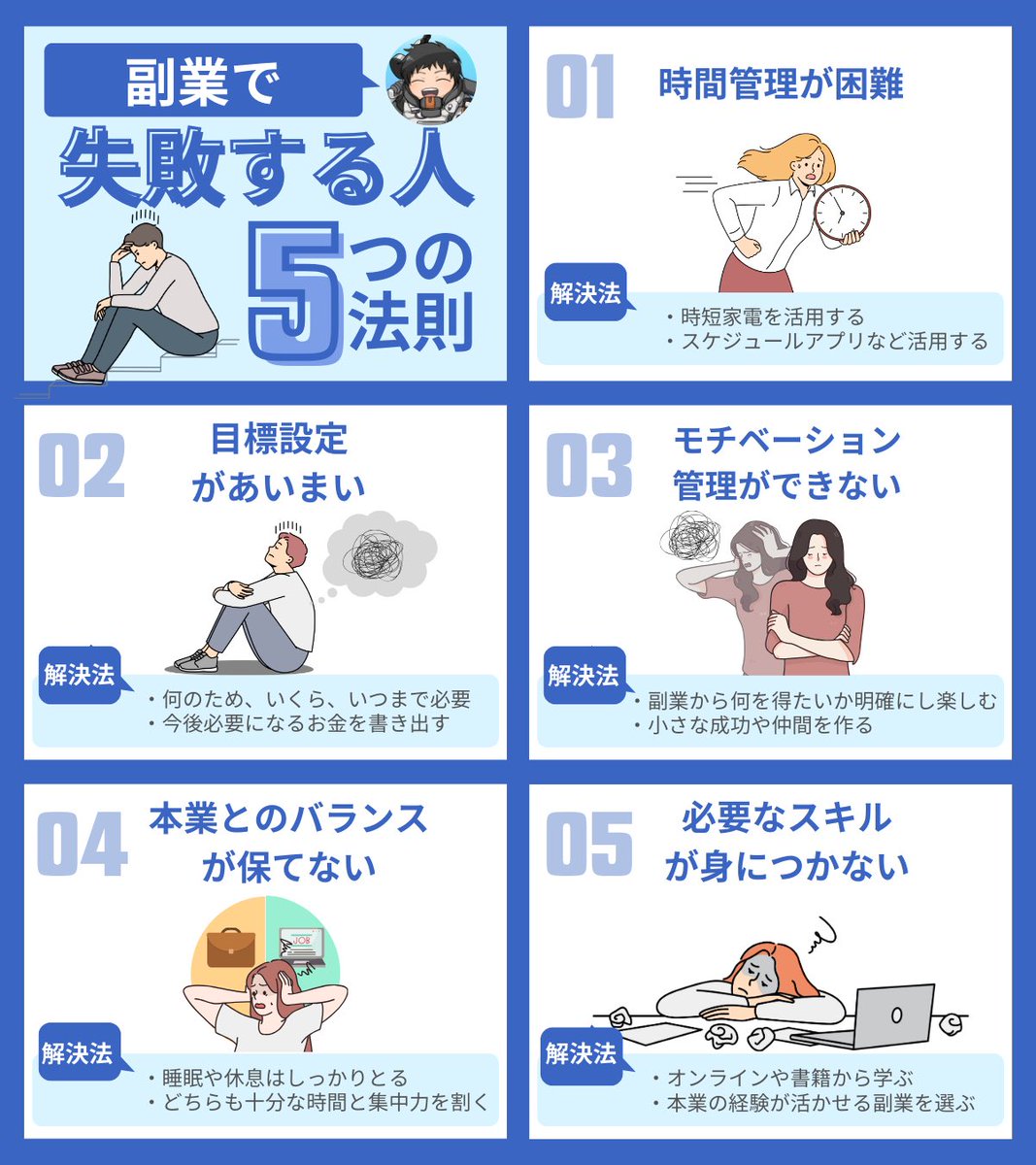 副業で
失敗する人
5つの法則

01 時間管理が困難

解決法
・時短家電を活用する
・スケジュールアプリなど活用する

02 目標設定があいまい

解決法
・何のため、いくら、いつまで必要
・今後必要になるお金を書き出す

03 モチベーション管理ができない

解決法
・副業から何を得たいか明確にし楽しむ
・小さな成功や仲間を作る

04 本業とのバランスが保てない

JOB

解決法
・睡眠や休息はしっかりとる
・どちらも十分な時間と集中力を割く

05 必要なスキルが身につかない

解決法
・オンラインや書籍から学ぶ
・本業の経験が活かせる副業を選ぶ