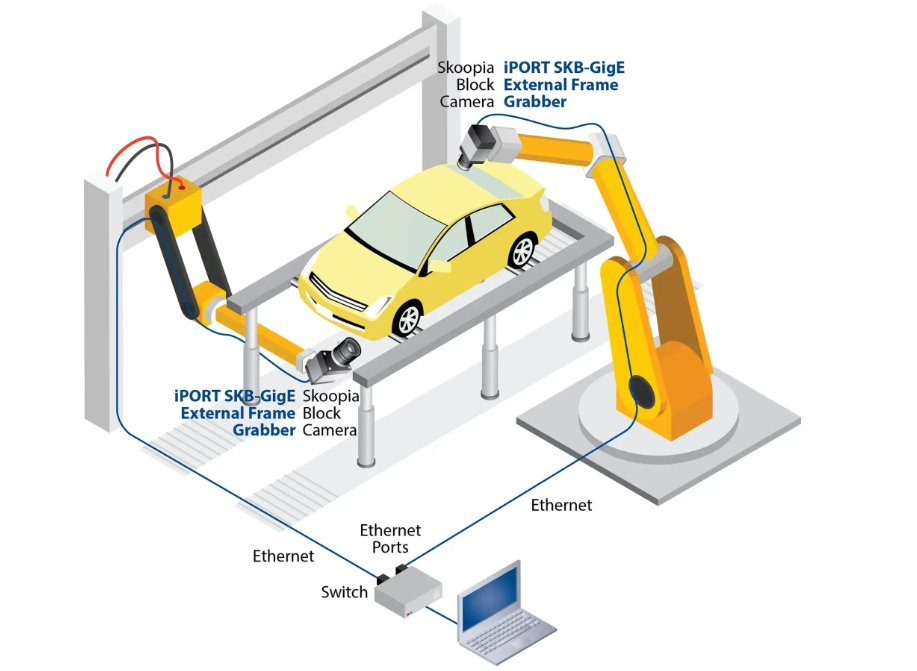 Skoopia Block Camera

iPORT SKB-GigE External Frame Grabber

iPORT SKB-GigE External Frame Grabber

Skoopia Block Camera

Ethernet

Ethernet Ports

Ethernet

Switch