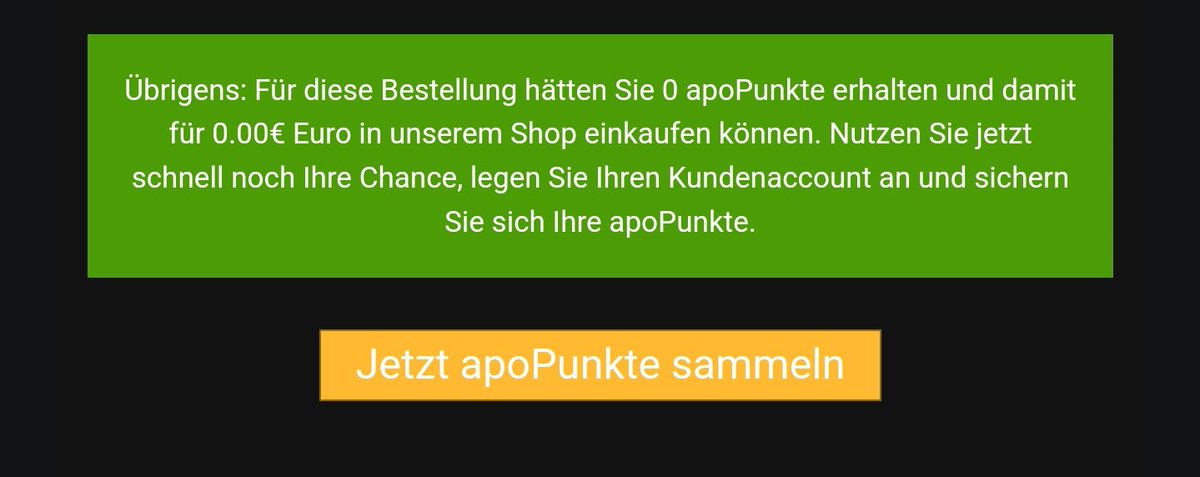 Übrigens: Für diese Bestellung hätten Sie 0 apoPunkte erhalten und damit für 0.00€ Euro in unserem Shop einkaufen können. Nutzen Sie jetzt schnell noch Ihre Chance, legen Sie Ihren Kundenaccount an und sichern Sie sich Ihre apoPunkte.

Jetzt apoPunkte sammeln