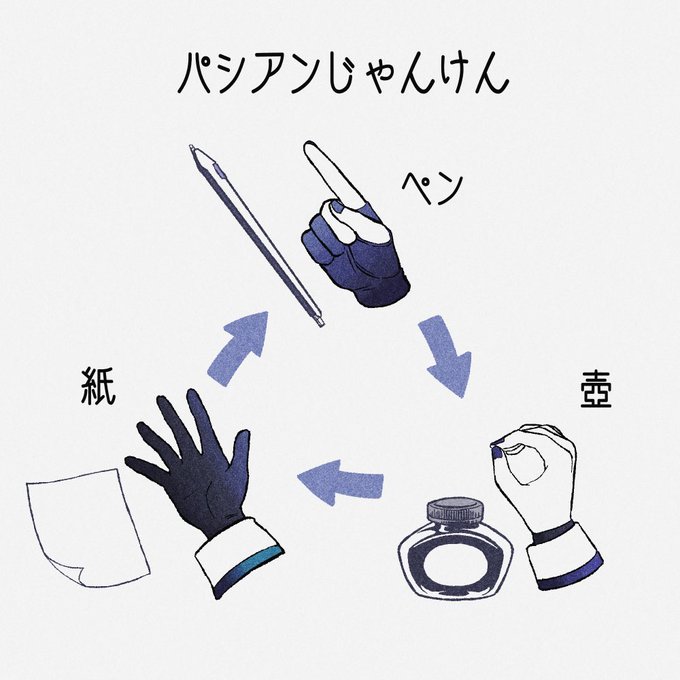 パシアンじゃんけん

ペン

紙

壺