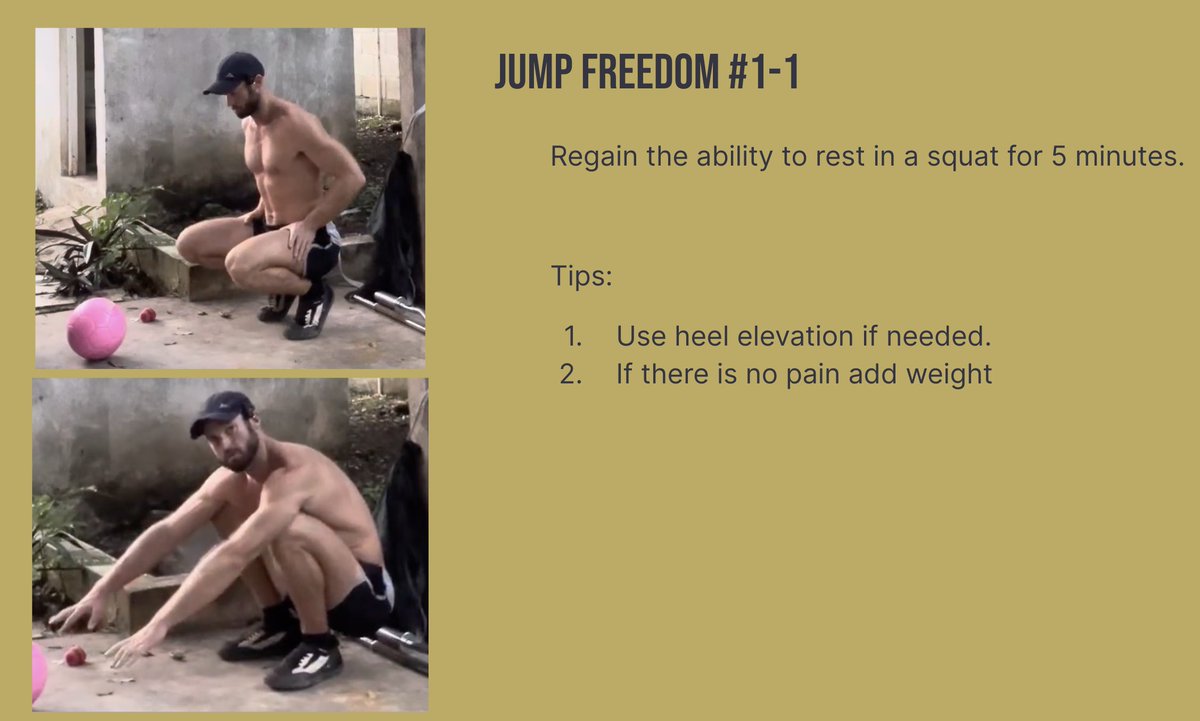 JUMP FREEDOM #1-1

Regain the ability to rest in a squat for 5 minutes.

Tips:

1. Use heel elevation if needed.
2. If there is no pain add weight