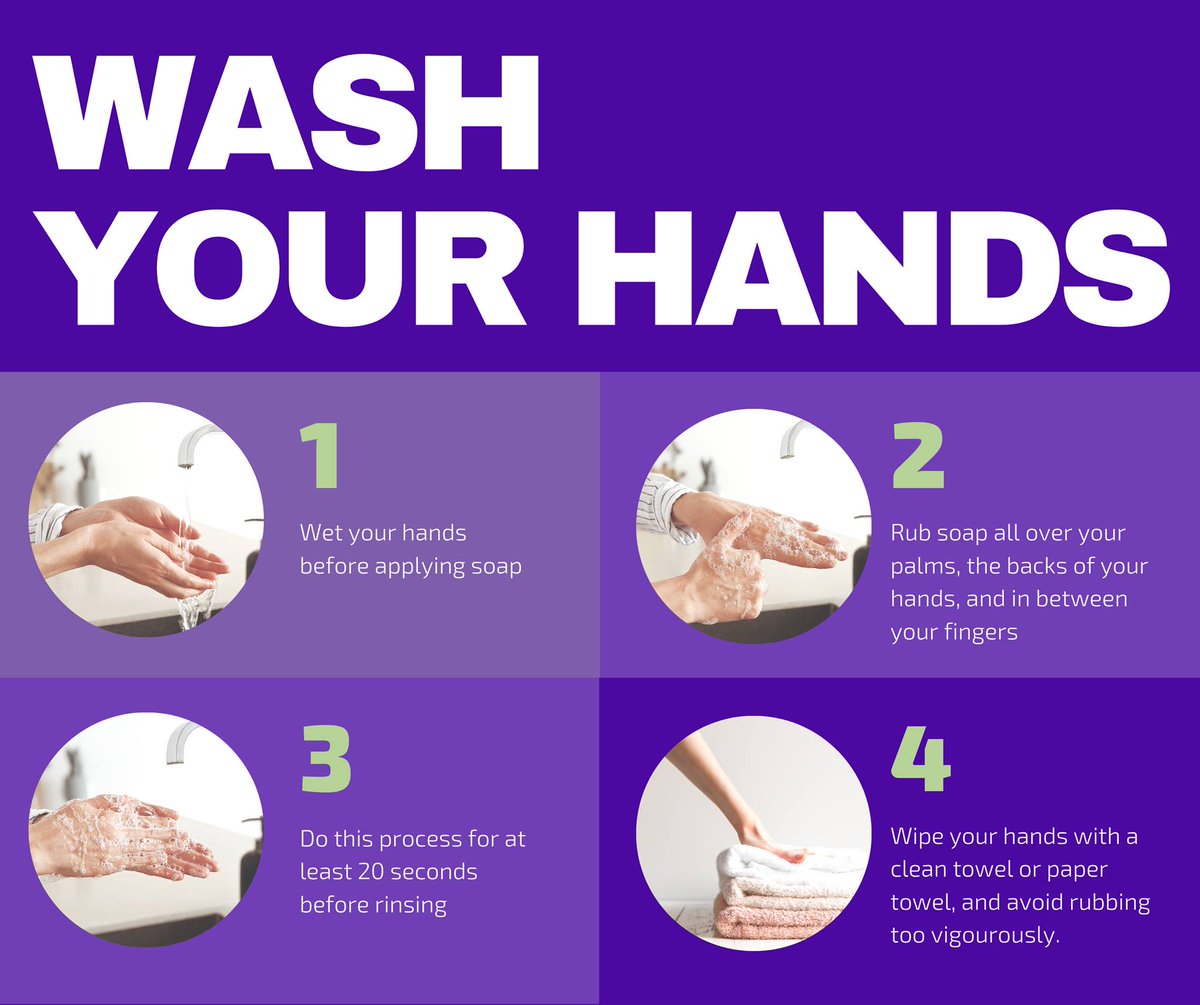 WASH YOUR HANDS

1

Wet your hands before applying soap

2

Rub soap all over your palms, the backs of your hands, and in between your fingers

3

Do this process for at least 20 seconds before rinsing

4

Wipe your hands with a clean towel or paper towel, and avoid rubbing too vigourously.