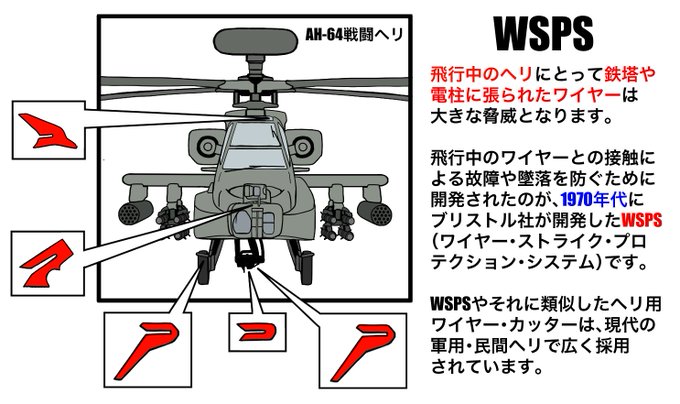 AH-64戦闘ヘリ

WSPS

飛行中のヘリにとって鉄塔や電柱に張られたワイヤーは大きな脅威となります。

飛行中のワイヤーとの接触による故障や墜落を防ぐために開発されたのが、1970年代にブリストル社が開発したWSPS（ワイヤー・ストライク・プロテクション・システム）です。

WSPSやそれに類似したヘリ用ワイヤー・カッターは、現代の軍用・民間ヘリで広く採用されています。