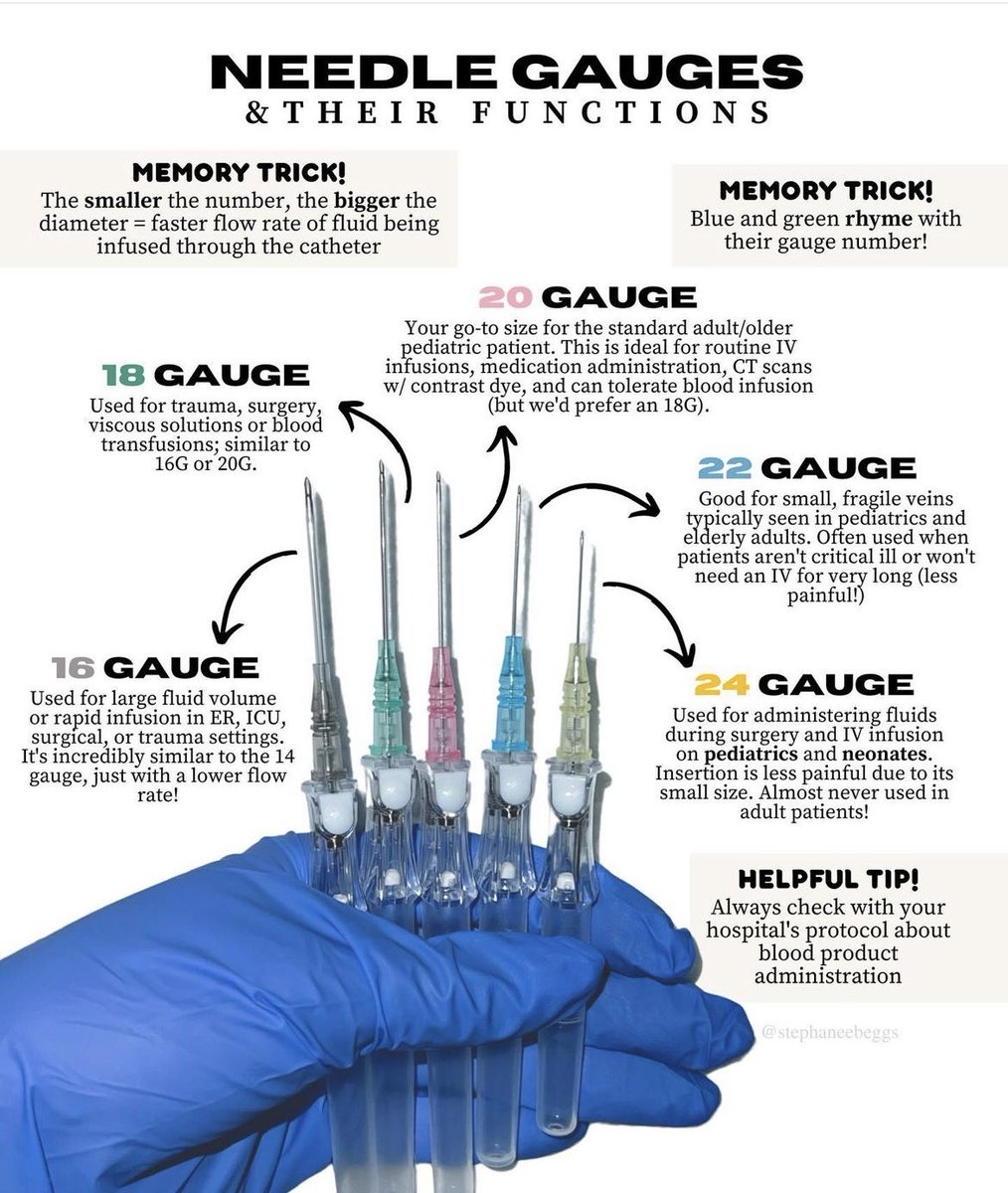 NEEDLE GAUGES
& THEIR FUNCTIONS

MEMORY TRICK!
The smaller the number, the bigger the diameter = faster flow rate of fluid being infused through the catheter

MEMORY TRICK!
Blue and green rhyme with their gauge number!

20 GAUGE
Your go-to size for the standard adult/older pediatric patient. This is ideal for routine IV infusions, medication administration, CT scans w/ contrast dye, and can tolerate blood infusion (but we'd prefer an 18G).

18 GAUGE
Used for trauma, surgery, viscous solutions or blood transfusions; similar to 16G or 20G.

22 GAUGE
Good for small, fragile veins typically seen in pediatrics and elderly adults. Often used when patients aren't critical ill or won't need an IV for very long (less painful!)

16 GAUGE
Used for large fluid volume or rapid infusion in ER, ICU, surgical, or trauma settings. It's incredibly similar to the 14 gauge, just with a lower flow rate!

24 GAUGE
Used for administering fluids during surgery and IV infusion on pediatrics and neonates. Insertion is less painful due to its small size. Almost never used in adult patients!

HELPFUL TIP!
Always check with your hospital's protocol about blood product administration

@stephaneebeggs