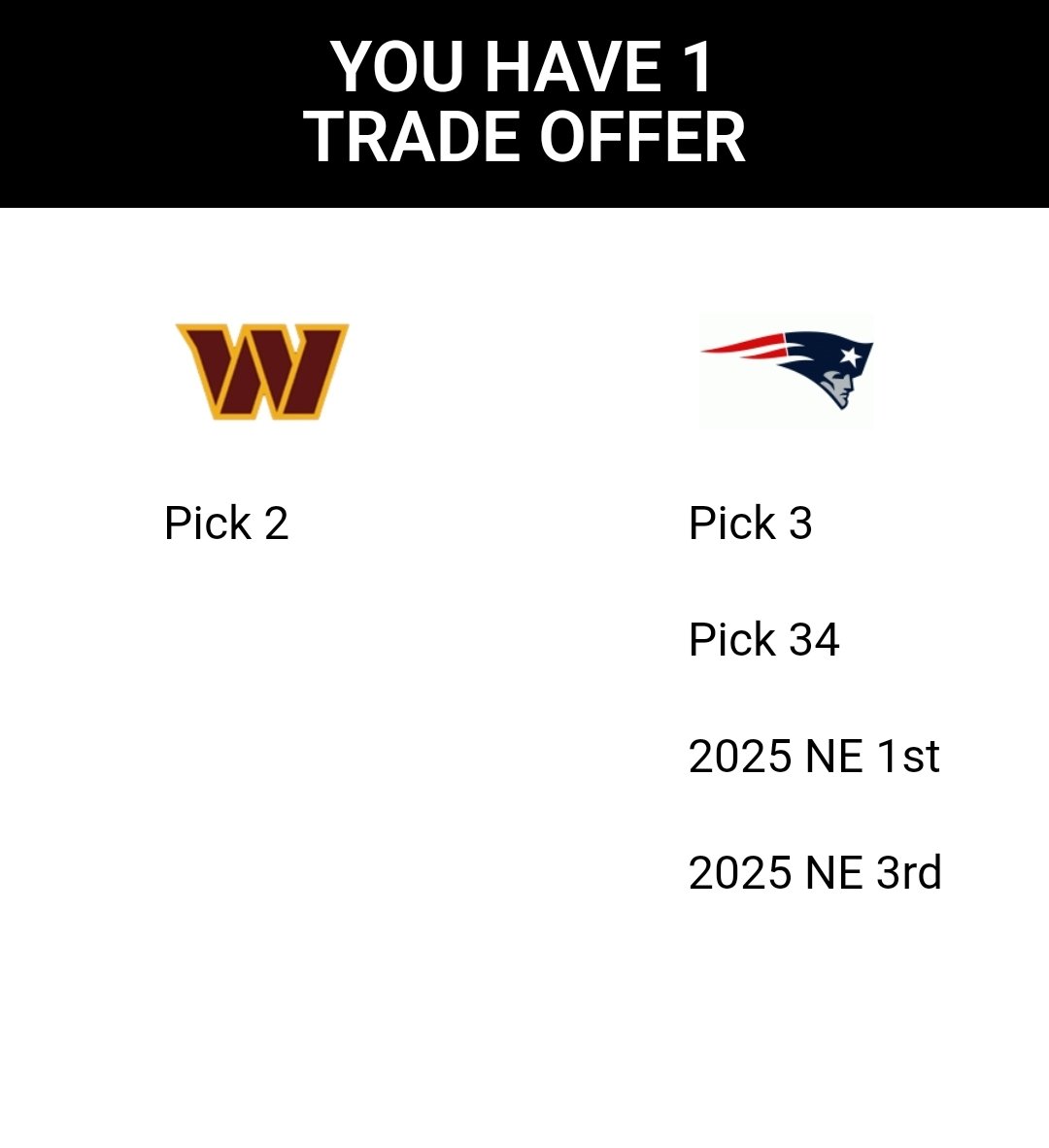 YOU HAVE 1
TRADE OFFER

Pick 2

Pick 3

Pick 34

2025 NE 1st

2025 NE 3rd