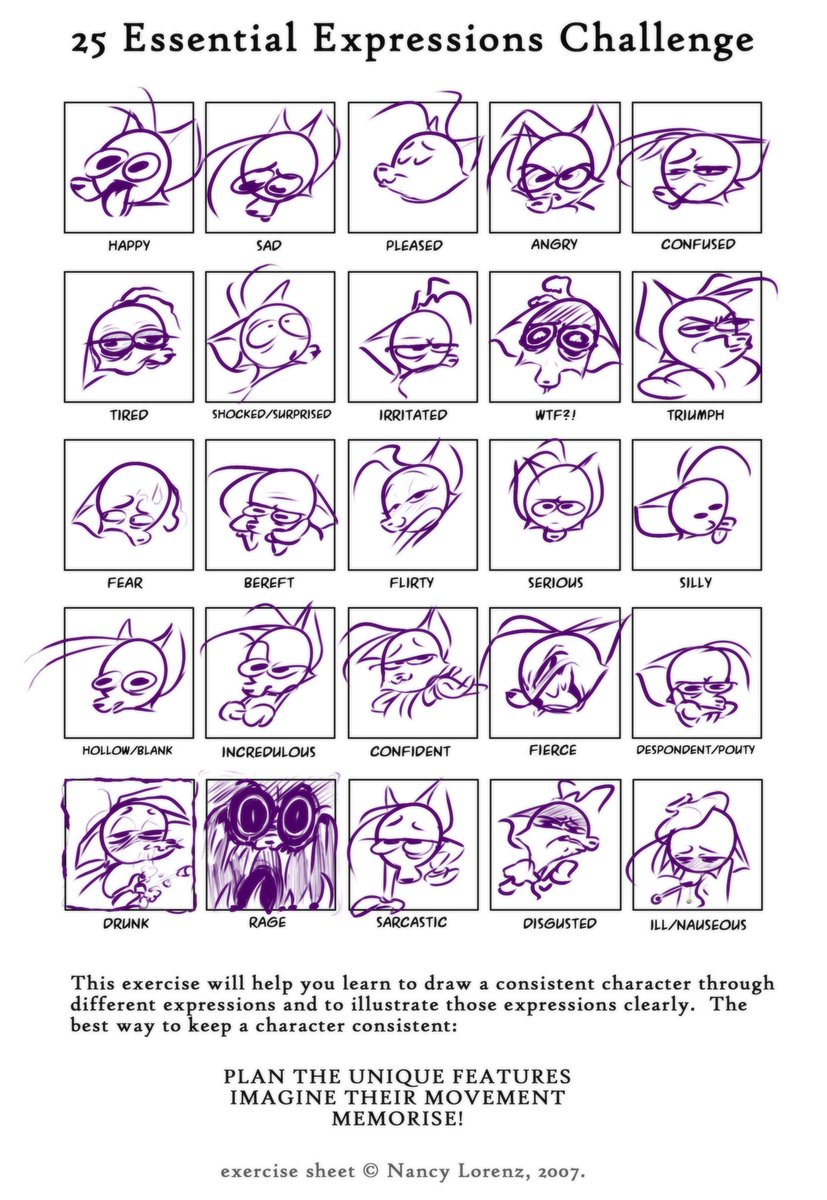 25 Essential Expressions Challenge

HAPPY
SAD
PLEASED
ANGRY
CONFUSED

TIRED
SHOCKED/SURPRISED
IRRITATED
WTF?!
TRIUMPH

FEAR
BEREFT
FLIRTY
SERIOUS
SILLY

HOLLOW/BLANK
INCREDULOUS
CONFIDENT
FIERCE
DESPONDENT/POUTY

DRUNK
RAGE
SARCASTIC
DISGUSTED
ILL/NAUSEOUS

This exercise will help you learn to draw a consistent character through different expressions and to illustrate those expressions clearly. The best way to keep a character consistent:

PLAN THE UNIQUE FEATURES
IMAGINE THEIR MOVEMENT
MEMORISE!

exercise sheet © Nancy Lorenz, 2007.