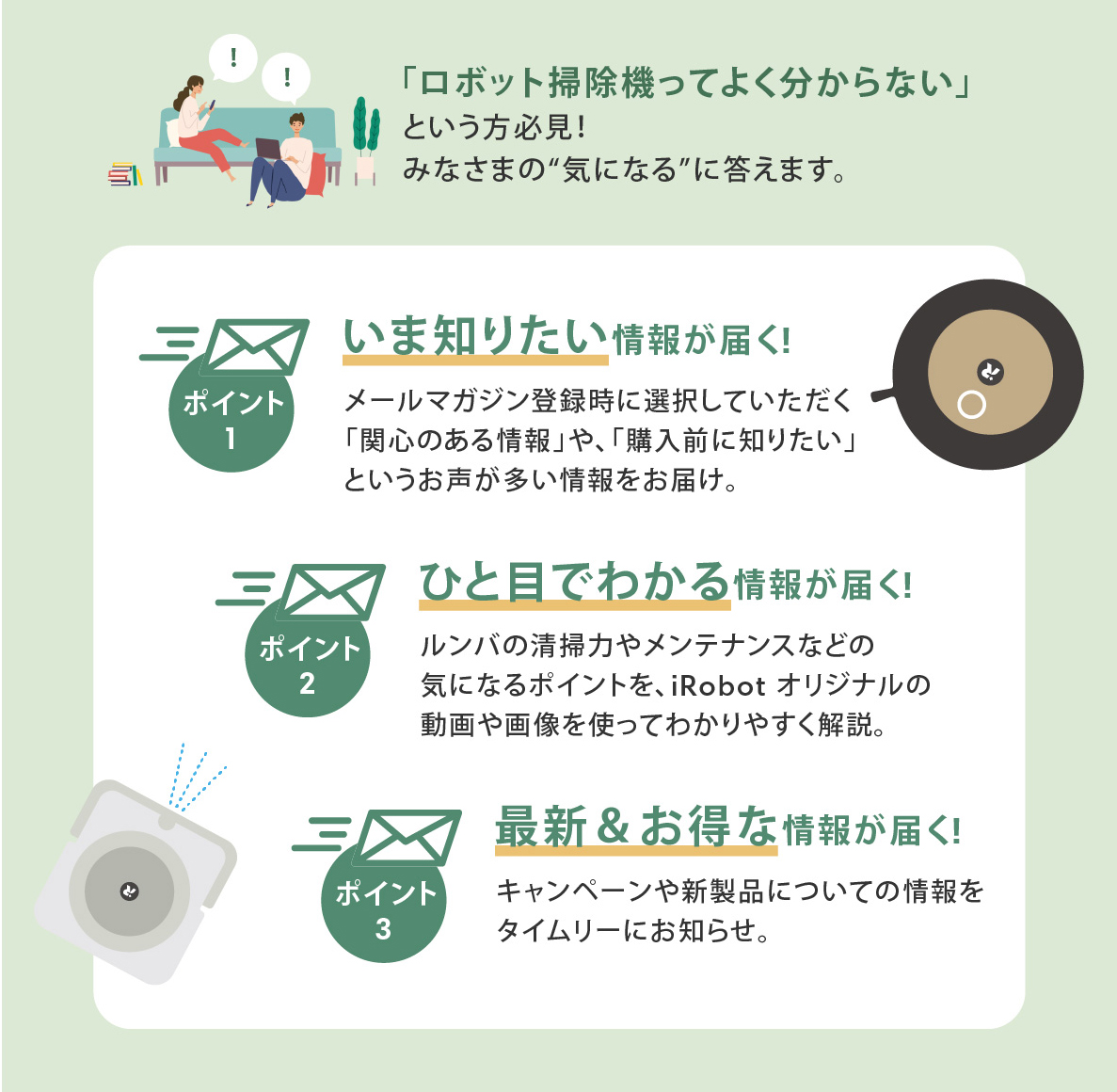 !
!

「ロボット掃除機ってよく分からない」
という方必見！
みなさまの“気になる”に答えます。

ポイント
1

いま知りたい情報が届く！

メールマガジン登録時に選択していただく「関心のある情報」や、「購入前に知りたい」というお声が多い情報をお届け。

ポイント
2

ひと目でわかる情報が届く！

ルンバの清掃力やメンテナンスなどの気になるポイントを、iRobot オリジナルの動画や画像を使ってわかりやすく解説。

ポイント
3

最新＆お得な情報が届く！

キャンペーンや新製品についての情報をタイムリーにお知らせ。