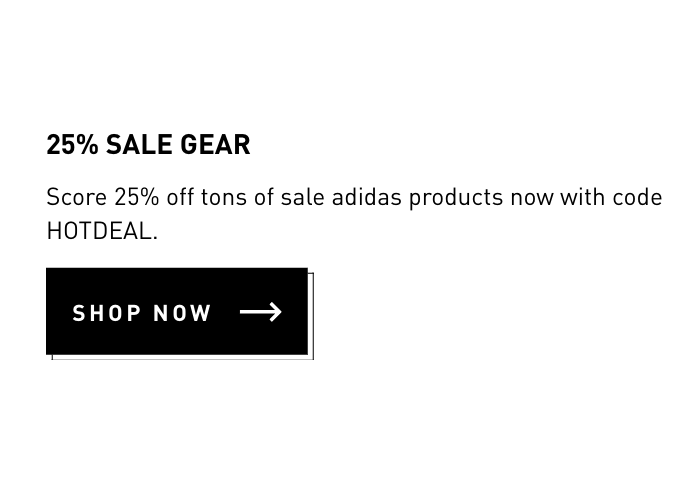 25% SALE GEAR

Score 25% off tons of sale adidas products now with code HOTDEAL.

SHOP NOW