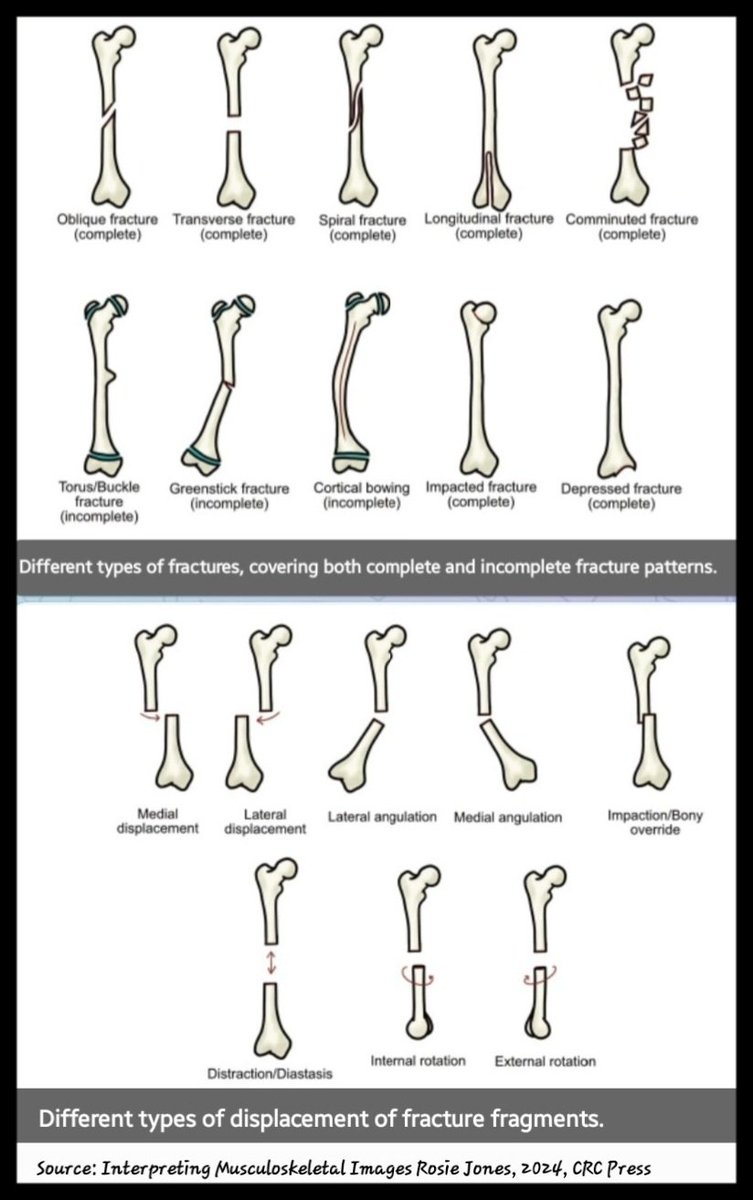 Oblique fracture (complete)

Transverse fracture (complete)

Spiral fracture (complete)

Longitudinal fracture (complete)

Comminuted fracture (complete)

Torus/Buckle fracture (incomplete)

Greenstick fracture (incomplete)

Cortical bowing (incomplete)

Impacted fracture (complete)

Depressed fracture (complete)

Different types of fractures, covering both complete and incomplete fracture patterns.

Medial displacement

Lateral displacement

Lateral angulation

Medial angulation

Impaction/Bony override

Distraction/Diastasis

Internal rotation

External rotation

Different types of displacement of fracture fragments.

Source: Interpreting Musculoskeletal Images Rosie Jones, 2024, CRC Press