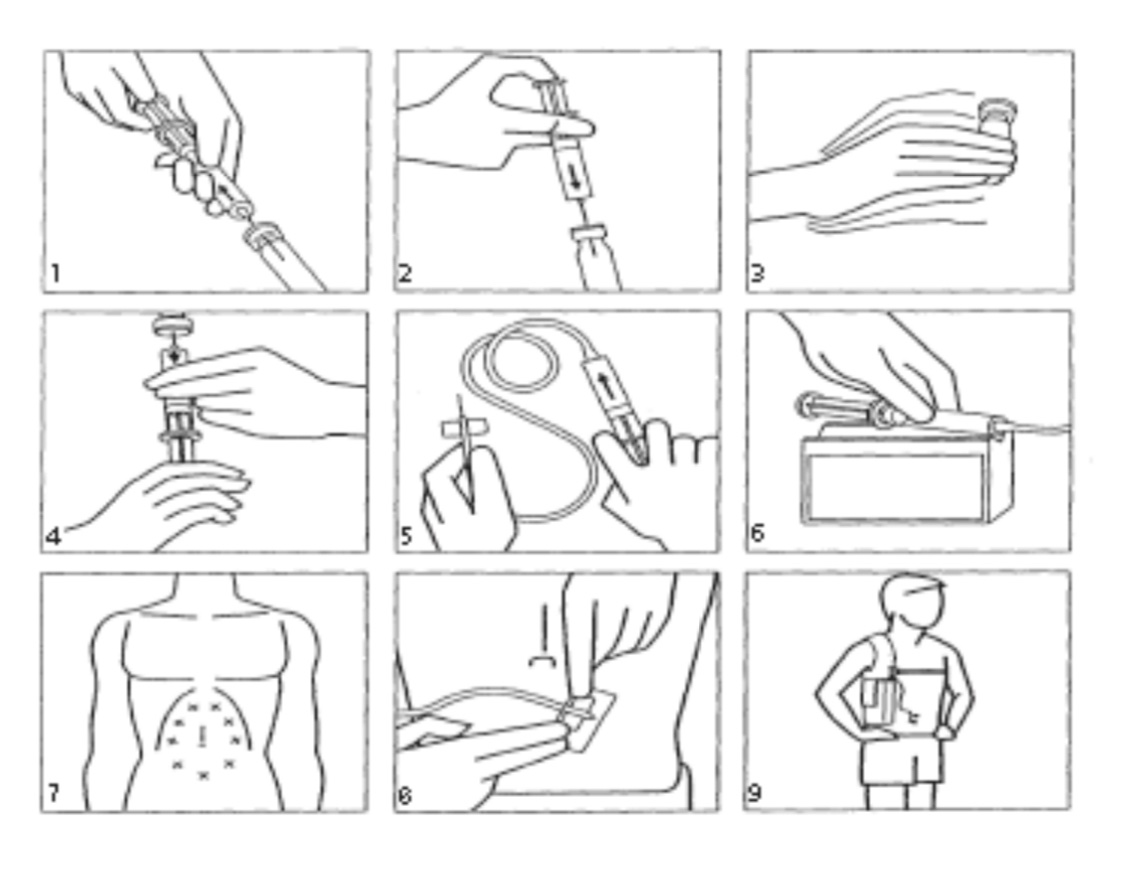 1

2

3

4

5

6

7

8

9