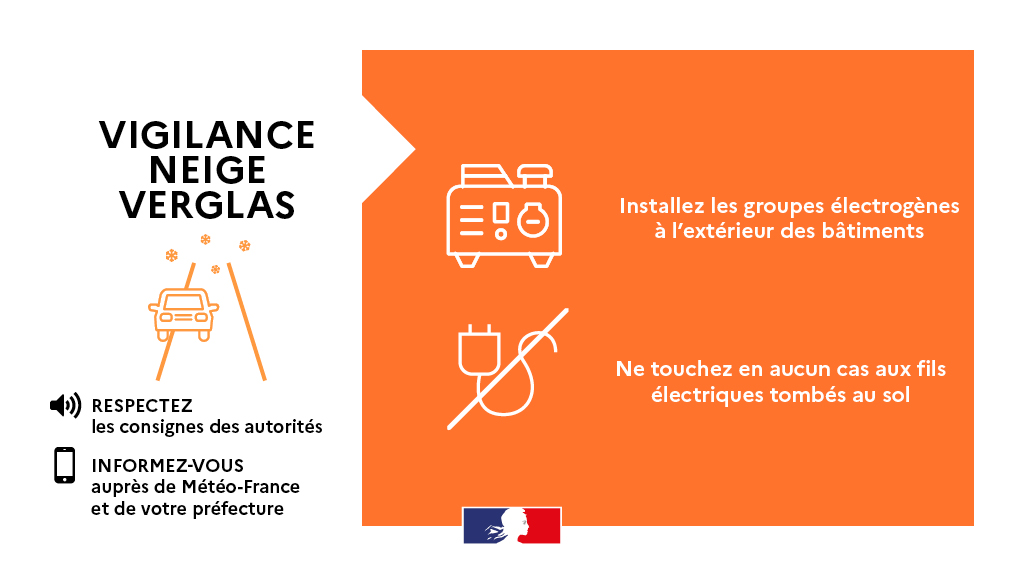 VIGILANCE
NEIGE
VERGLAS

RESPECTEZ
les consignes des autorités

INFORMEZ-VOUS
auprès de Météo-France
et de votre préfecture

Installez les groupes électrogènes à l'extérieur des bâtiments

Ne touchez en aucun cas aux fils électriques tombés au sol