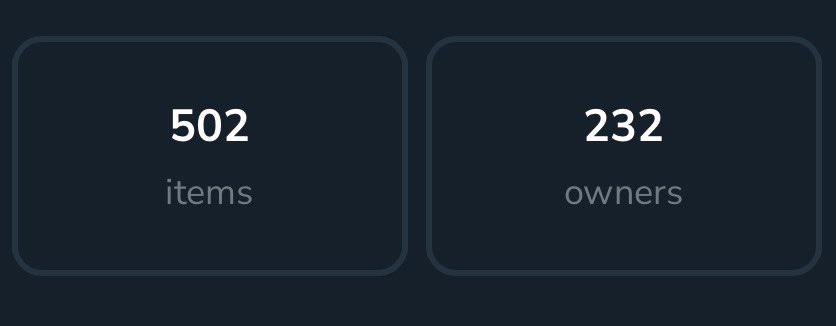 502
items

232
owners