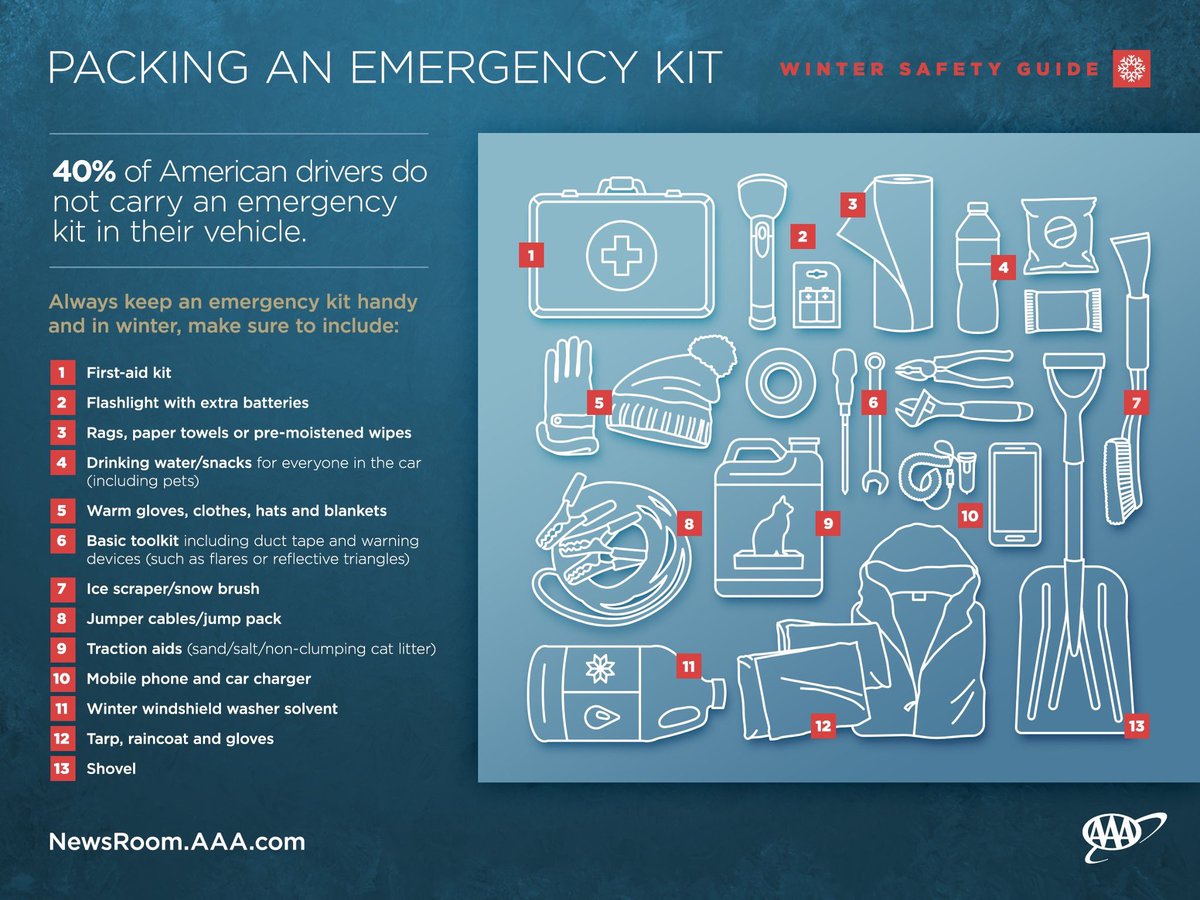 PACKING AN EMERGENCY KIT

WINTER SAFETY GUIDE

40% of American drivers do not carry an emergency kit in their vehicle.

Always keep an emergency kit handy and in winter, make sure to include:

1 First-aid kit
2 Flashlight with extra batteries
3 Rags, paper towels or pre-moistened wipes
4 Drinking water/snacks for everyone in the car (including pets)
5 Warm gloves, clothes, hats and blankets
6 Basic toolkit including duct tape and warning devices (such as flares or reflective triangles)
7 Ice scraper/snow brush
8 Jumper cables/jump pack
9 Traction aids (sand/salt/non-clumping cat litter)
10 Mobile phone and car charger
11 Winter windshield washer solvent
12 Tarp, raincoat and gloves
13 Shovel

1 2 3 4 5 6 7 8 9 10 11 12 13

NewsRoom.AAA.com

AAA