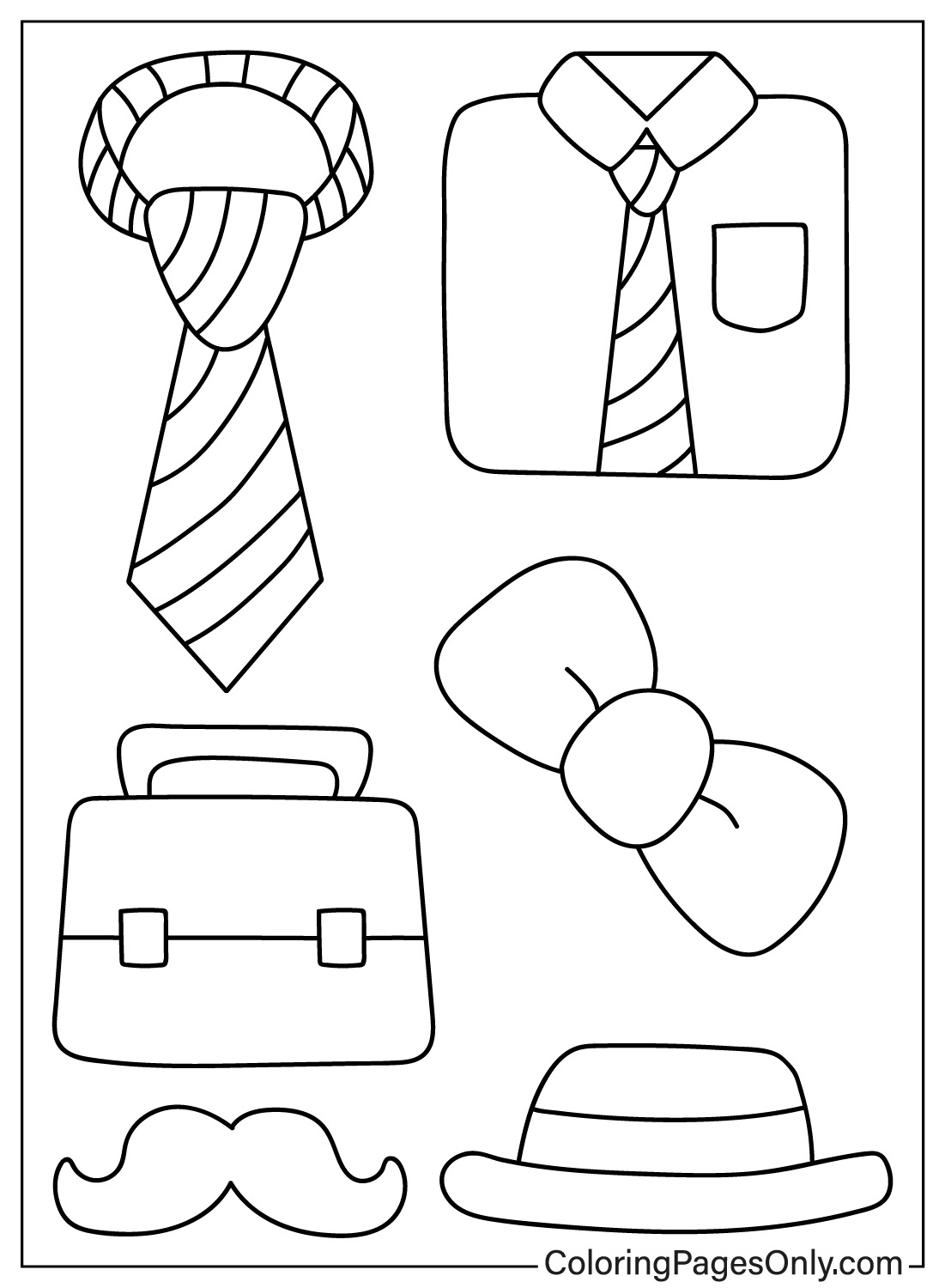 ColoringPagesOnly.com