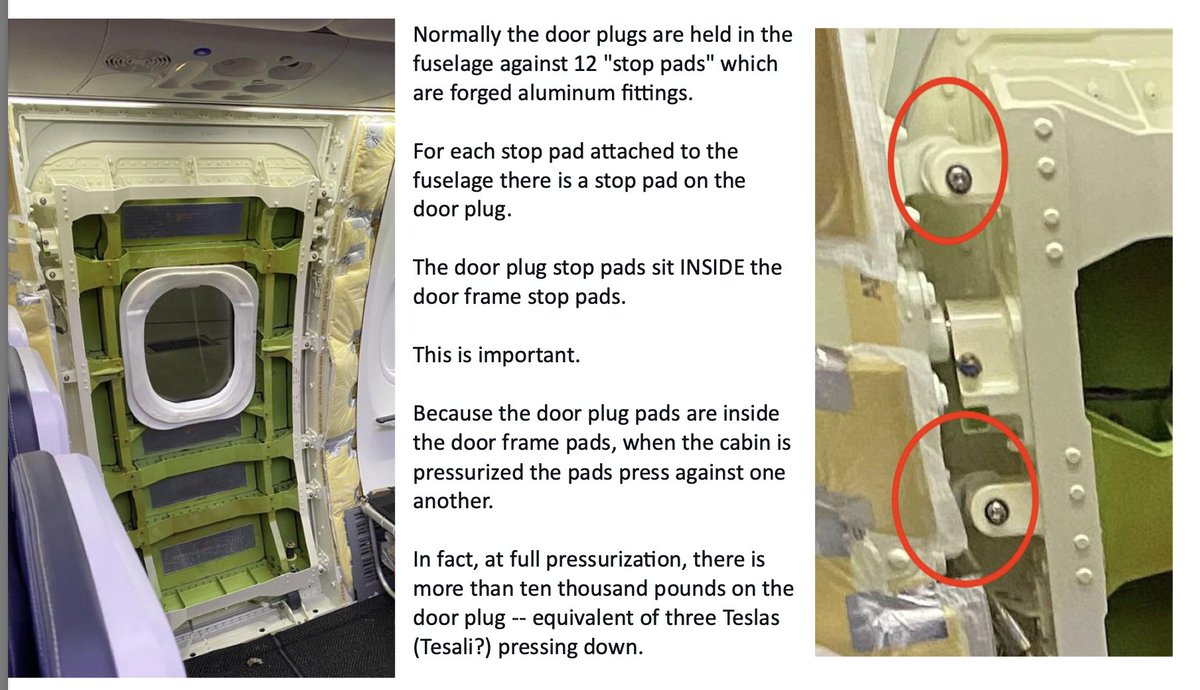 Normally the door plugs are held in the fuselage against 12 "stop pads" which are forged aluminum fittings.

For each stop pad attached to the fuselage there is a stop pad on the door plug.

The door plug stop pads sit INSIDE the door frame stop pads.

This is important.

Because the door plug pads are inside the door frame pads, when the cabin is pressurized the pads press against one another.

In fact, at full pressurization, there is more than ten thousand pounds on the door plug -- equivalent of three Teslas (Tesali?) pressing down.