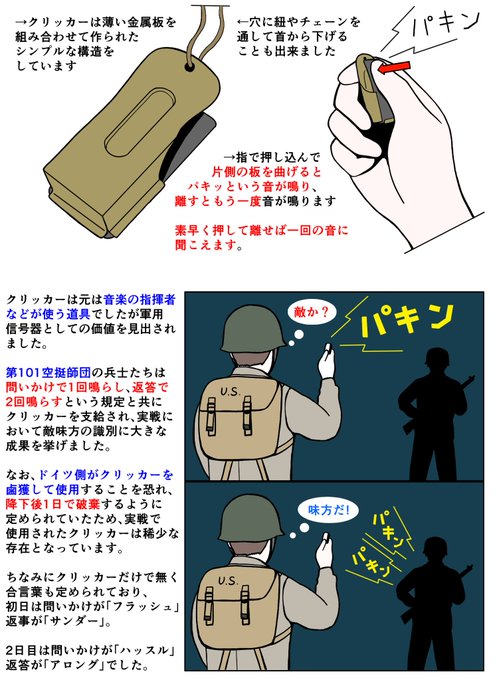 →クリッカーは薄い金属板を組み合わせて作られたシンプルな構造をしています

←穴に紐やチェーンを通して首から下げることも出来ました

パキン

→指で押し込んで片側の板を曲げるとパキッという音が鳴り、離すともう一度音が鳴ります

素早く押して離せば一回の音に聞こえます。

クリッカーは元は音楽の指揮者などが使う道具でしたが軍用信号器としての価値を見出されました。

第101空挺師団の兵士たちは問いかけで1回鳴らし、返答で2回鳴らすという規定と共にクリッカーを支給され、実戦において敵味方の識別に大きな成果を挙げました。

なお、ドイツ側がクリッカーを鹵獲して使用することを恐れ、降下後1日で破棄するように定められていたため、実戦で使用されたクリッカーは稀少な存在となっています。

ちなみにクリッカーだけで無く合言葉も定められており、初日は問いかけが「フラッシュ」返事が「サンダー」。

2日目は問いかけが「ハッスル」返答が「アロング」でした。

敵か？

パキン

U.S.

味方だ!

パキン

パキン

U.S.