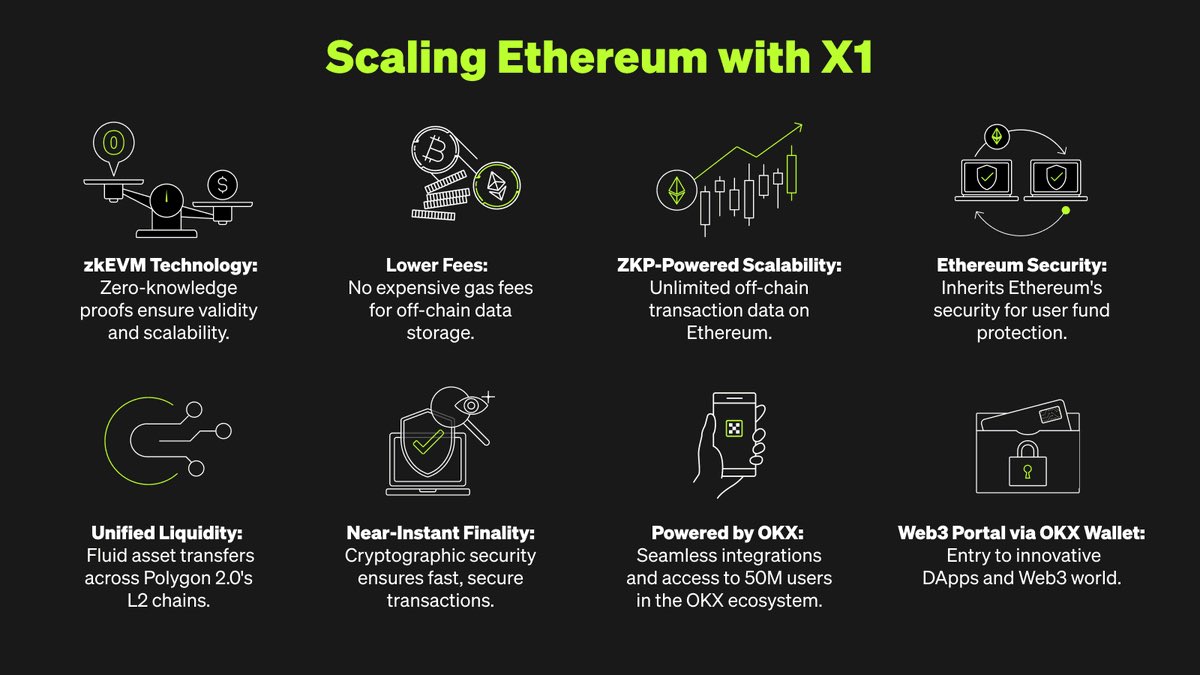 Scaling Ethereum with X1

0

$

zkEVM Technology: Zero-knowledge proofs ensure validity and scalability.

Lower Fees: No expensive gas fees for off-chain data storage.

ZKP-Powered Scalability: Unlimited off-chain transaction data on Ethereum.

Ethereum Security: Inherits Ethereum's security for user fund protection.

Unified Liquidity: Fluid asset transfers across Polygon 2.0's L2 chains.

Near-Instant Finality: Cryptographic security ensures fast, secure transactions.

Powered by OKX: Seamless integrations and access to 50M users in the OKX ecosystem.

Web3 Portal via OKX Wallet: Entry to innovative DApps and Web3 world.