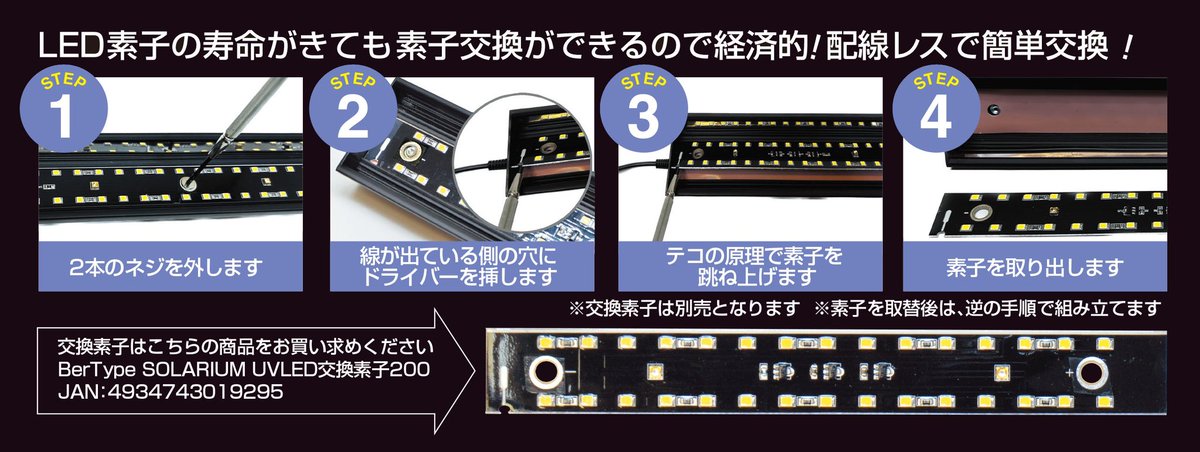 LED素子の寿命がきても素子交換ができるので経済的!配線レスで簡単交換！

STEP 1
2本のネジを外します

STEP 2
線が出ている側の穴にドライバーを挿します

STEP 3
テコの原理で素子を跳ね上げます

STEP 4
素子を取り出します

※交換素子は別売となります　※素子を取替後は、逆の手順で組み立てます

交換素子はこちらの商品をお買い求めください
BerType SOLARIUM UVLED交換素子200
JAN:4934743019295