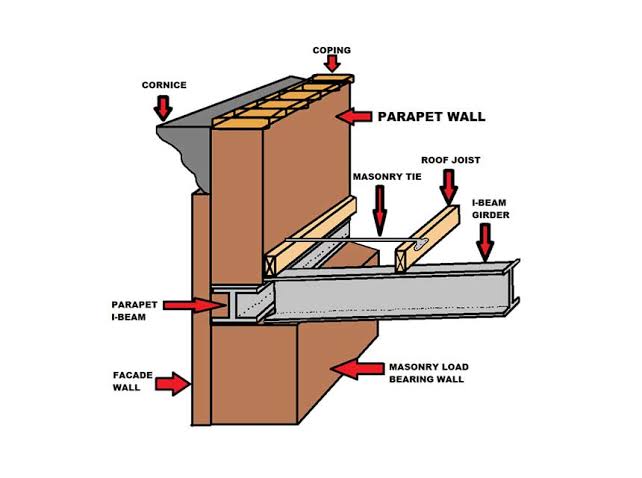 COPING

CORNICE

PARAPET WALL

ROOF JOIST

MASONRY TIE

I-BEAM GIRDER

PARAPET I-BEAM

FACADE WALL

MASONRY LOAD BEARING WALL