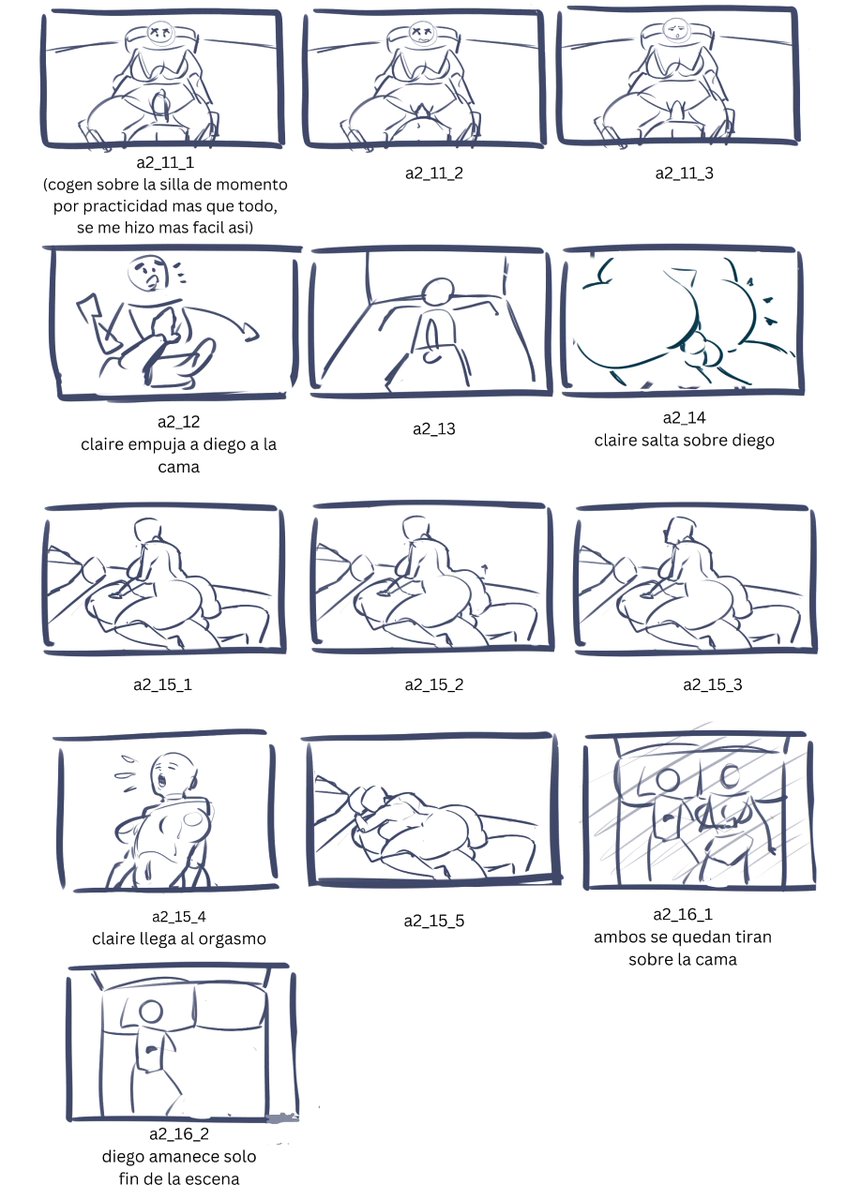 a2_11_1
(cogen sobre la silla de momento por practicidad mas que todo, se me hizo mas facil asi)

a2_11_2

a2_11_3

a2_12
claire empuja a diego a la cama

a2_13

a2_14
claire salta sobre diego

a2_15_1

a2_15_2

a2_15_3

a2_15_4
claire llega al orgasmo

a2_15_5

a2_16_1
ambos se quedan tiran sobre la cama

a2_16_2
diego amanece solo
fin de la escena