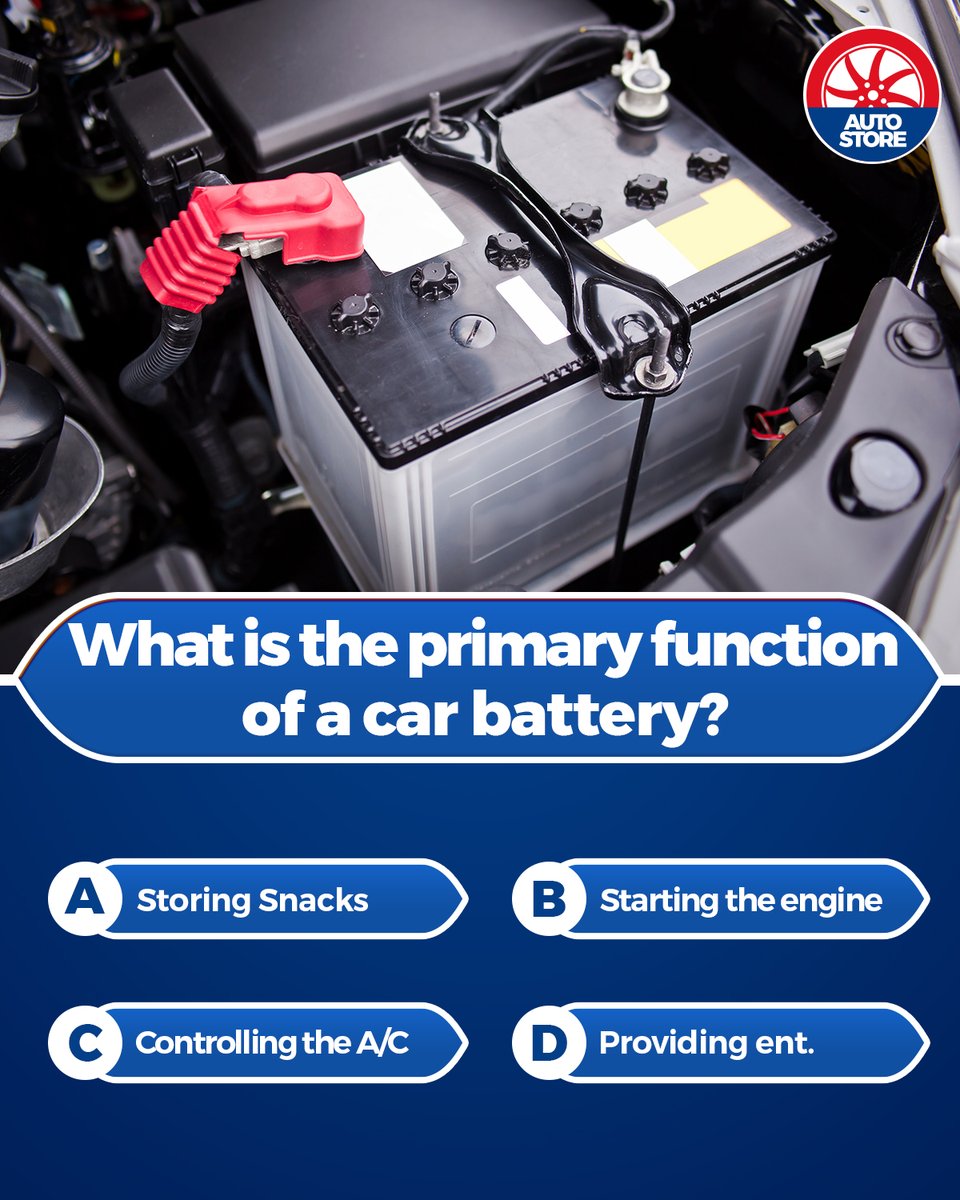 AUTO STORE

What is the primary function of a car battery?

A Storing Snacks

B Starting the engine

C Controlling the A/C

D Providing ent.