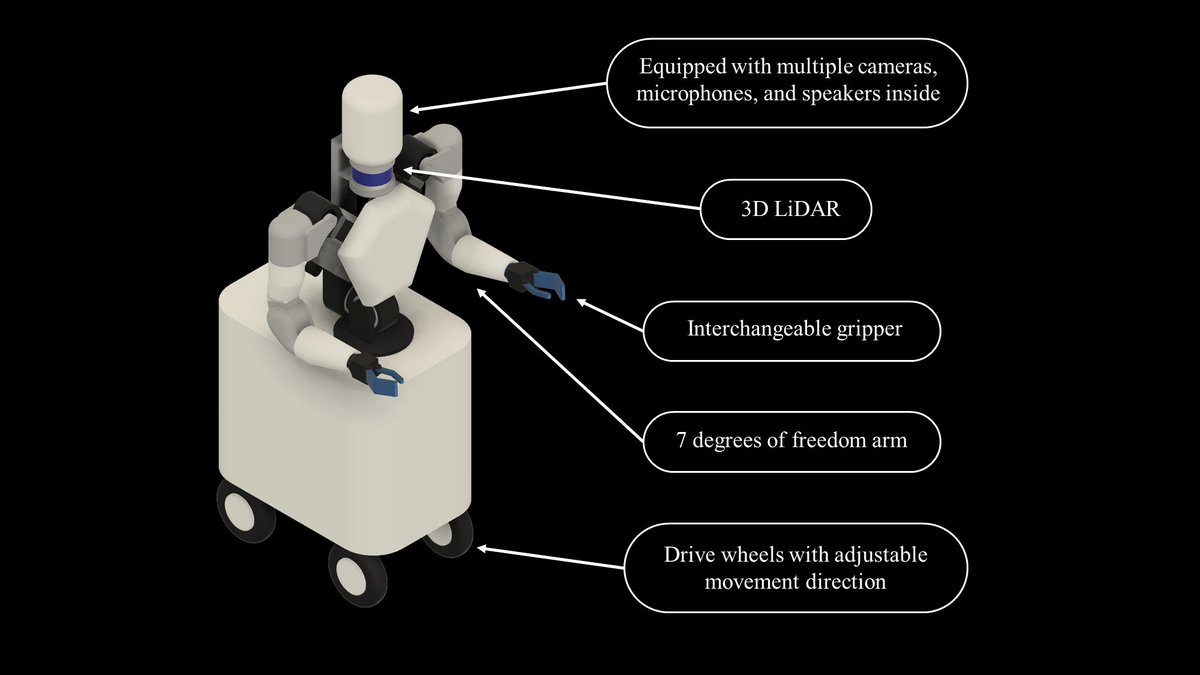 Equipped with multiple cameras, microphones, and speakers inside

3D LiDAR

Interchangeable gripper

7 degrees of freedom arm

Drive wheels with adjustable movement direction