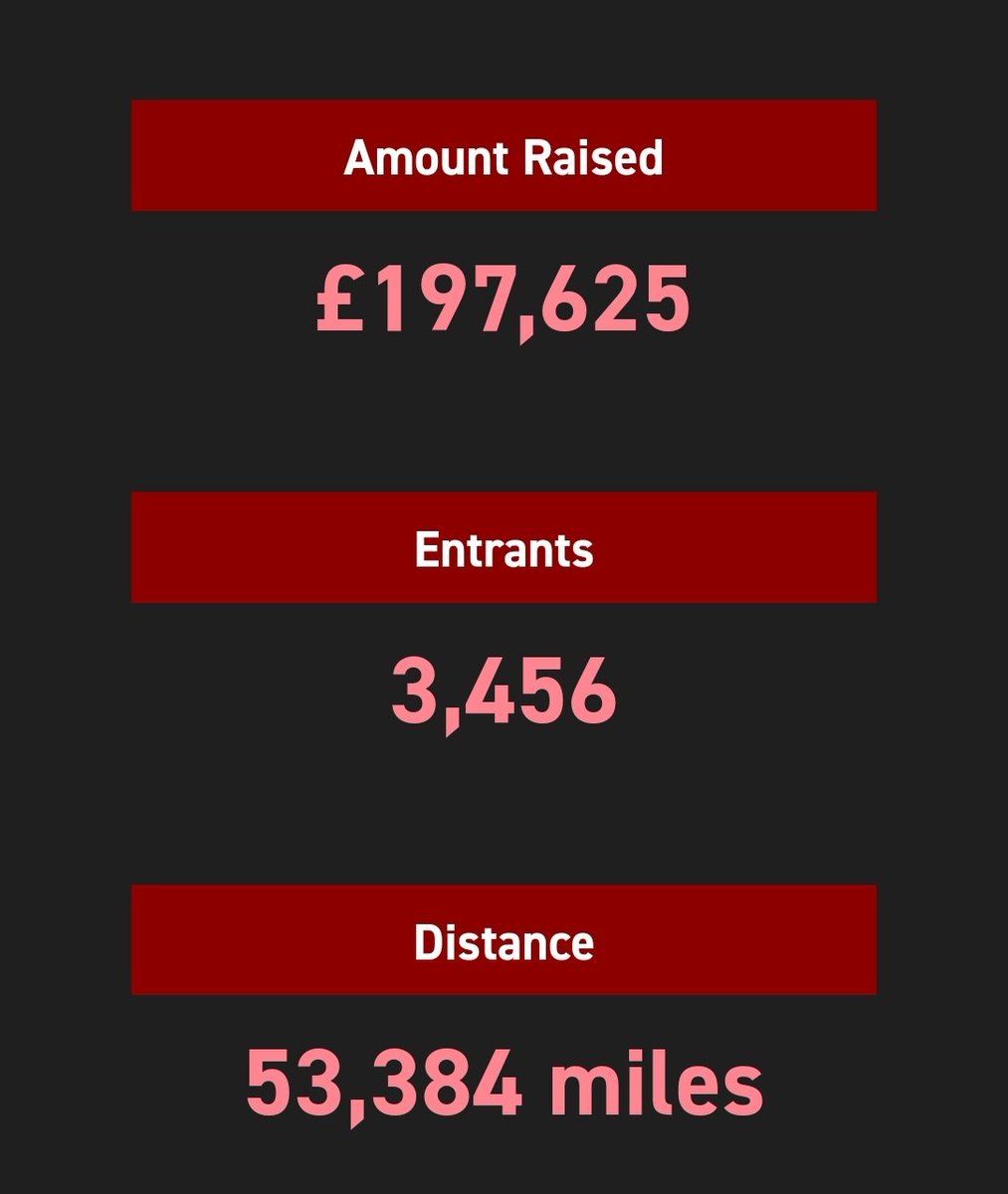 Amount Raised

£197,625

Entrants

3,456

Distance

53,384 miles