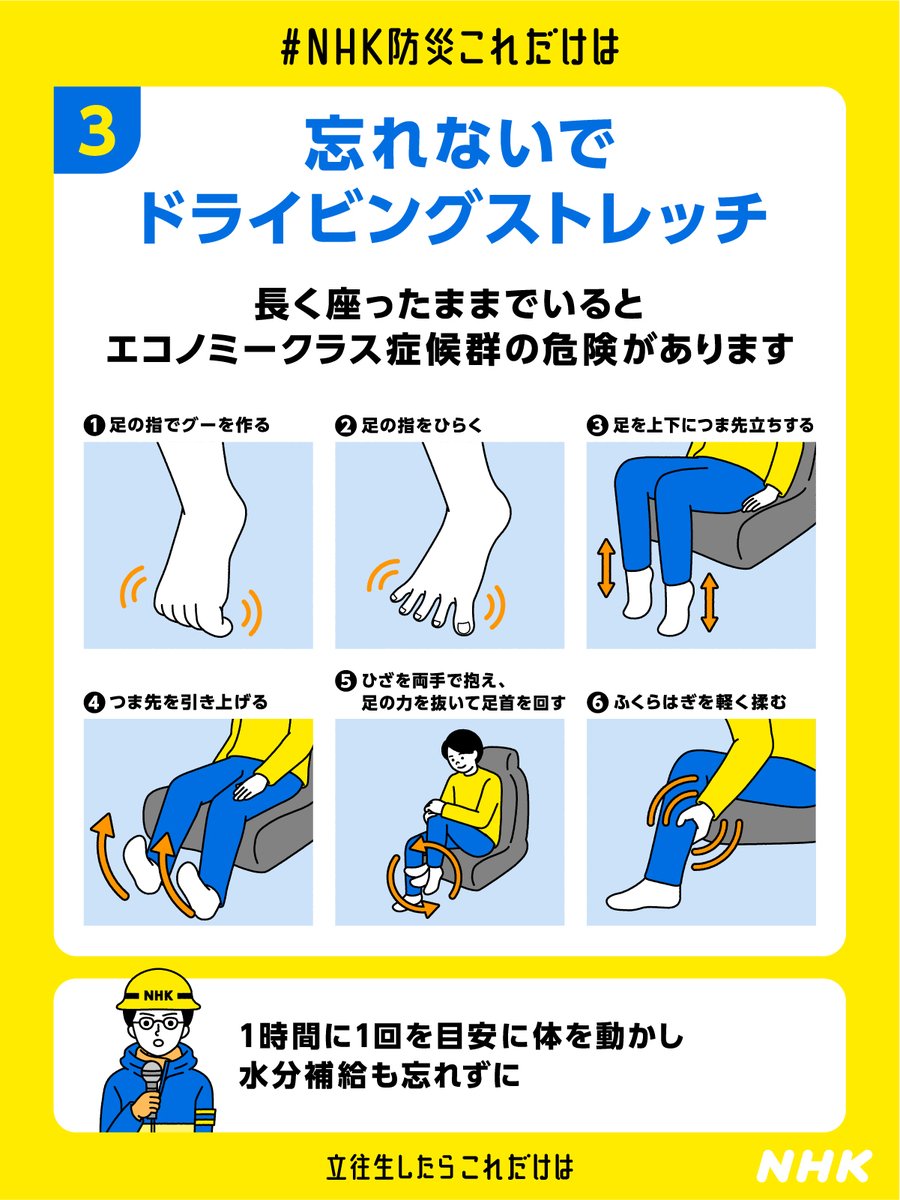 #NHK防災これだけは

3

忘れないで
ドライビングストレッチ

長く座ったままでいると
エコノミークラス症候群の危険があります

❶ 足の指でグーを作る

❷ 足の指をひらく

❸ 足を上下につま先立ちする

❹ つま先を引き上げる

❺ ひざを両手で抱え、足の力を抜いて足首を回す

❻ ふくらはぎを軽く揉む

NHK

1時間に1回を目安に体を動かし
水分補給も忘れずに

立往生したらこれだけは

NHK