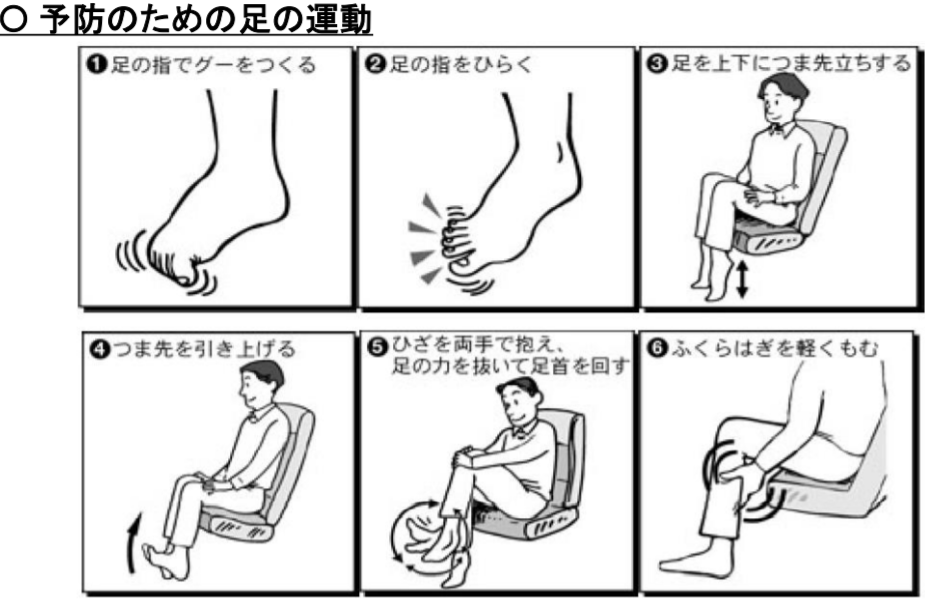 ○ 予防のための足の運動

❶足の指でグーをつくる

❷足の指をひらく

❸足を上下につま先立ちする

❹つま先を引き上げる

❺ひざを両手で抱え、足の力を抜いて足首を回す

❻ふくらはぎを軽くもむ