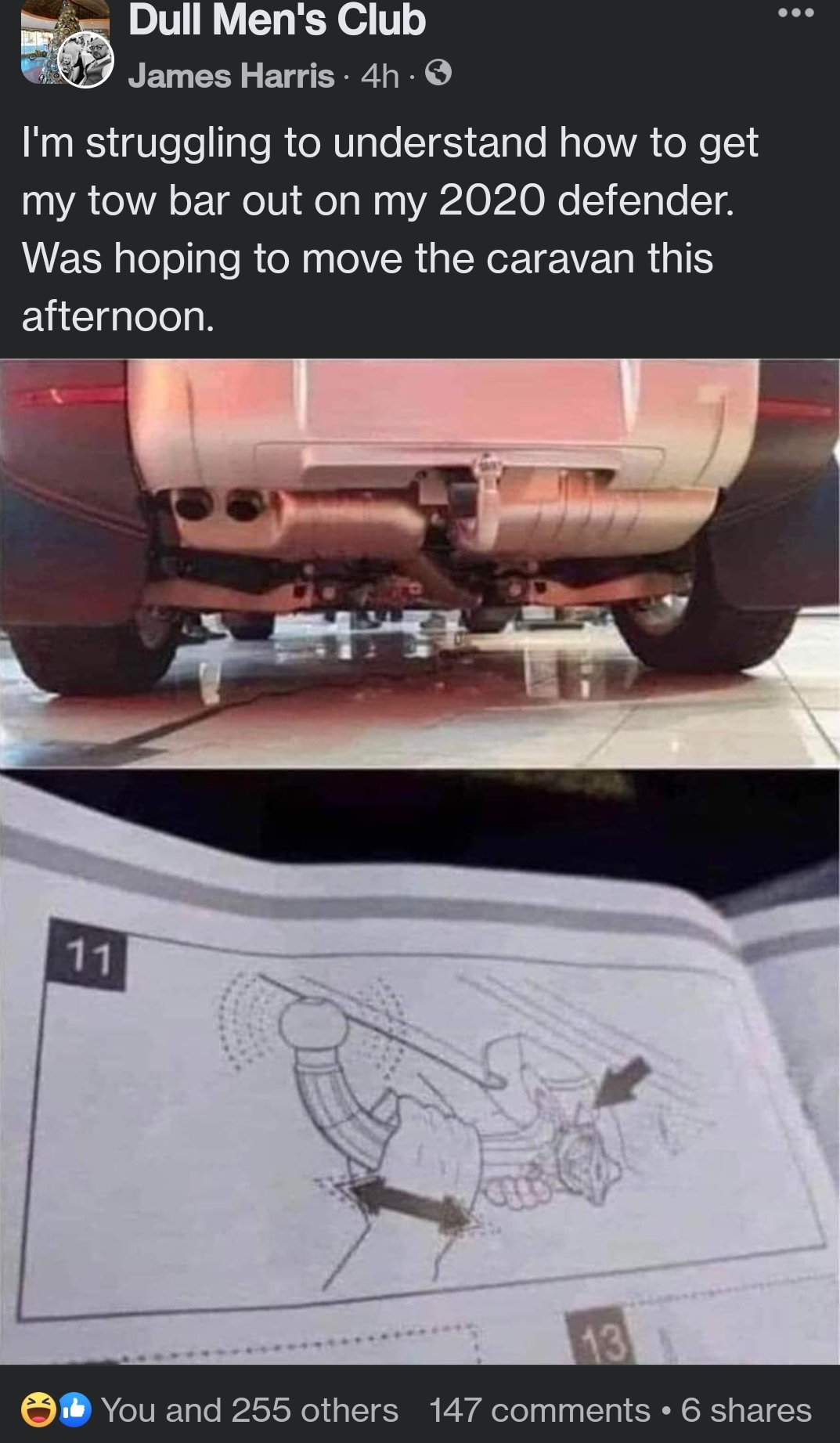 Dull Men's Club
James Harris · 4h ·

I'm struggling to understand how to get my tow bar out on my 2020 defender. Was hoping to move the caravan this afternoon.

11

13

You and 255 others 147 comments • 6 shares