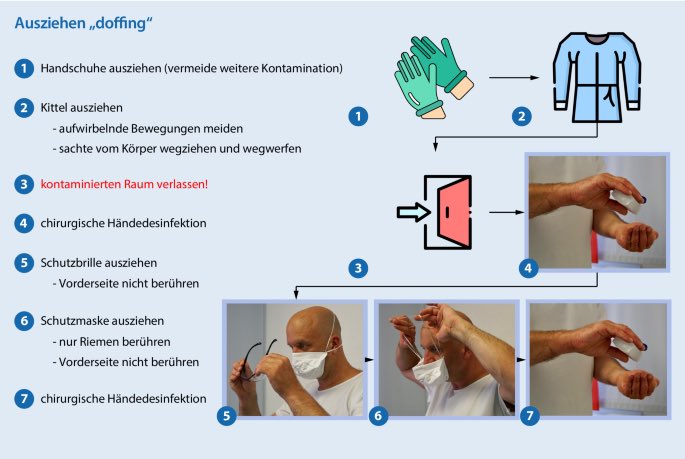 Ausziehen „doffing“

1 Handschuhe ausziehen (vermeide weitere Kontamination)

2 Kittel ausziehen
- aufwirbelnde Bewegungen meiden
- sachte vom Körper wegziehen und wegwerfen

3 kontaminierten Raum verlassen!

4 chirurgische Händedesinfektion

5 Schutzbrille ausziehen
- Vorderseite nicht berühren

6 Schutzmaske ausziehen
- nur Riemen berühren
- Vorderseite nicht berühren

7 chirurgische Händedesinfektion

1

2

3

4

5

6

7