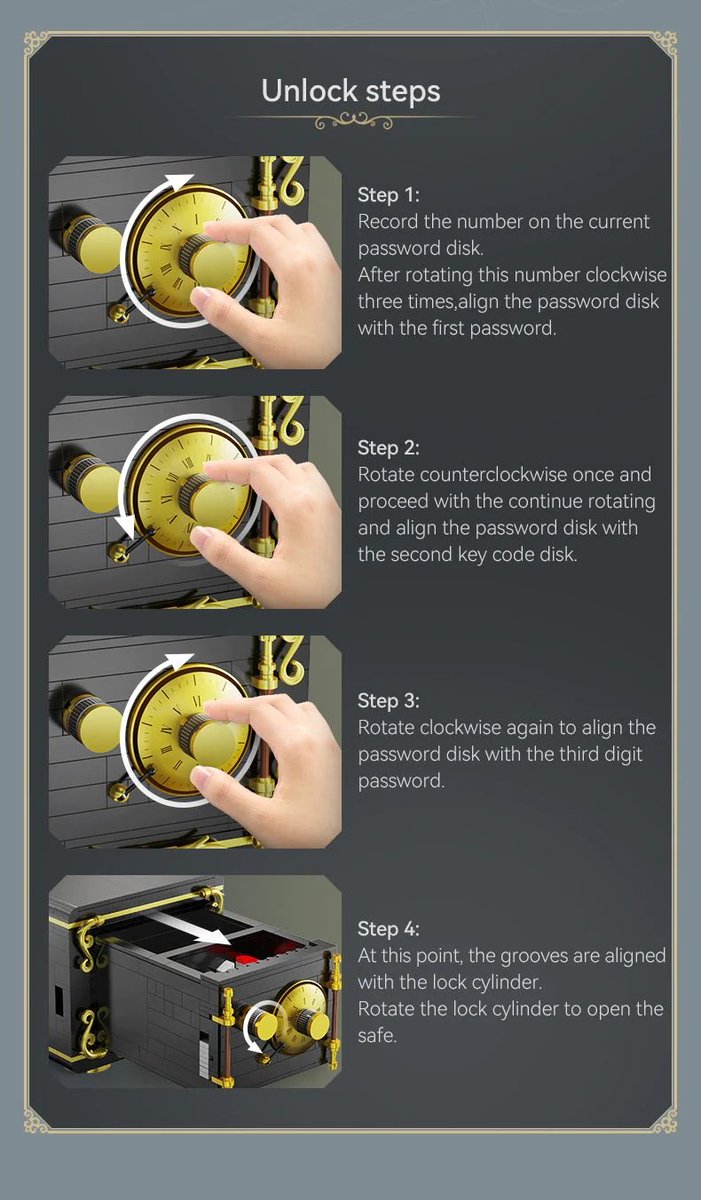 Unlock steps

Step 1:
Record the number on the current password disk.
After rotating this number clockwise three times,align the password disk with the first password.

Step 2:
Rotate counterclockwise once and proceed with the continue rotating and align the password disk with the second key code disk.

Step 3:
Rotate clockwise again to align the password disk with the third digit password.

Step 4:
At this point, the grooves are aligned with the lock cylinder.
Rotate the lock cylinder to open the safe.