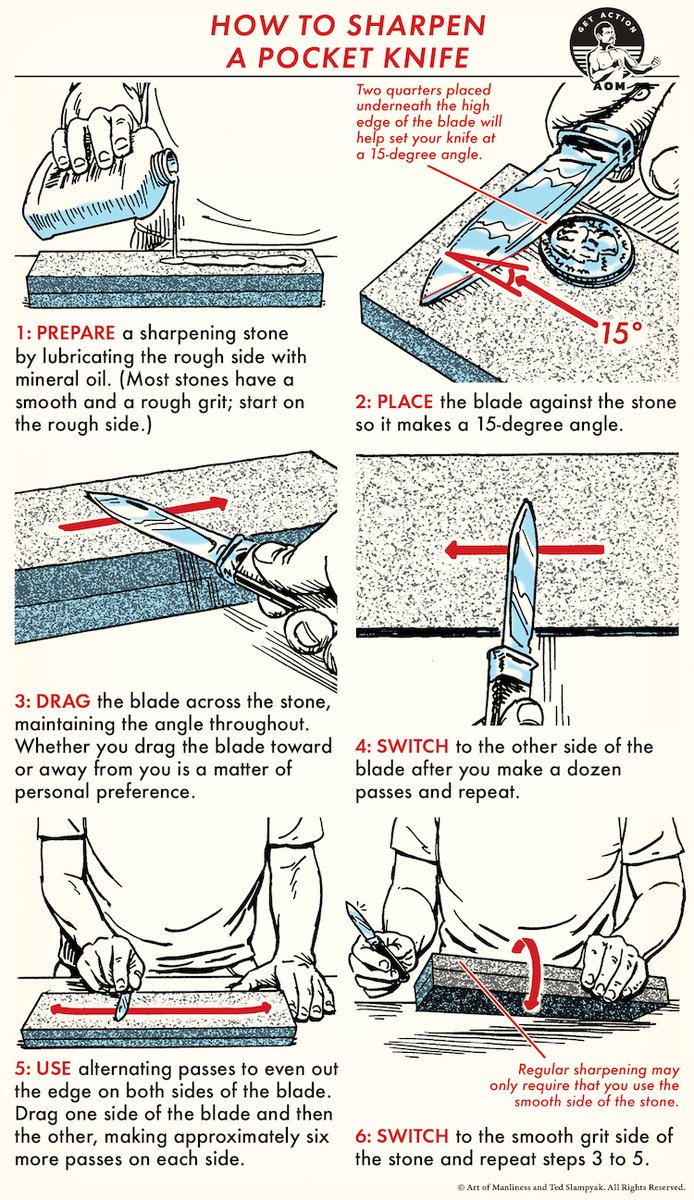 HOW TO SHARPEN A POCKET KNIFE

GET ACTION
AOM

1: PREPARE a sharpening stone by lubricating the rough side with mineral oil. (Most stones have a smooth and a rough grit; start on the rough side.)

Two quarters placed underneath the high edge of the blade will help set your knife at a 15-degree angle.

15°

2: PLACE the blade against the stone so it makes a 15-degree angle.

3: DRAG the blade across the stone, maintaining the angle throughout. Whether you drag the blade toward or away from you is a matter of personal preference.

4: SWITCH to the other side of the blade after you make a dozen passes and repeat.

5: USE alternating passes to even out the edge on both sides of the blade. Drag one side of the blade and then the other, making approximately six more passes on each side.

Regular sharpening may only require that you use the smooth side of the stone.

6: SWITCH to the smooth grit side of the stone and repeat steps 3 to 5.

© Art of Manliness and Ted Slampyak. All Rights Reserved.