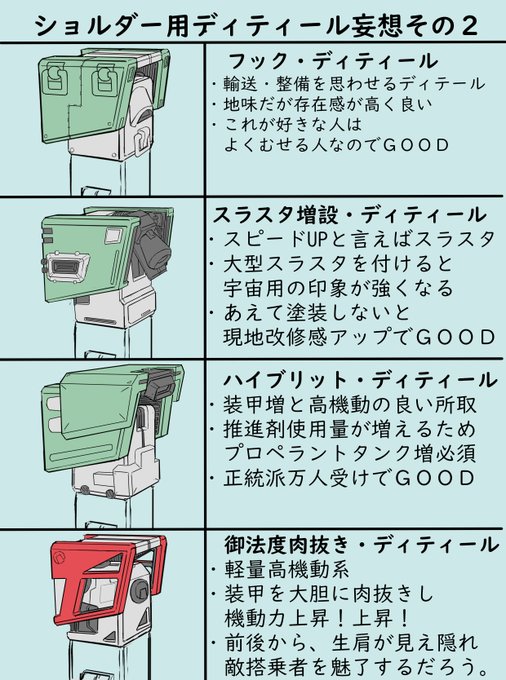 ショルダー用ディティール妄想その２

フック・ディティール
・輸送・整備を思わせるディテール
・地味だが存在感が高く良い
・これが好きな人は
よくむせる人なのでＧＯＯＤ

スラスタ増設・ディティール
・スピードUPと言えばスラスタ
・大型スラスタを付けると
宇宙用の印象が強くなる
・あえて塗装しないと
現地改修感アップでＧＯＯＤ

ハイブリット・ディティール
・装甲増と高機動の良い所取
・推進剤使用量が増えるため
プロペラントタンク増必須
・正統派万人受けでＧＯＯＤ

御法度肉抜き・ディティール
・軽量高機動系
・装甲を大胆に肉抜きし
機動力上昇！上昇！
・前後から、生肩が見え隠れ
敵搭乗者を魅了するだろう。