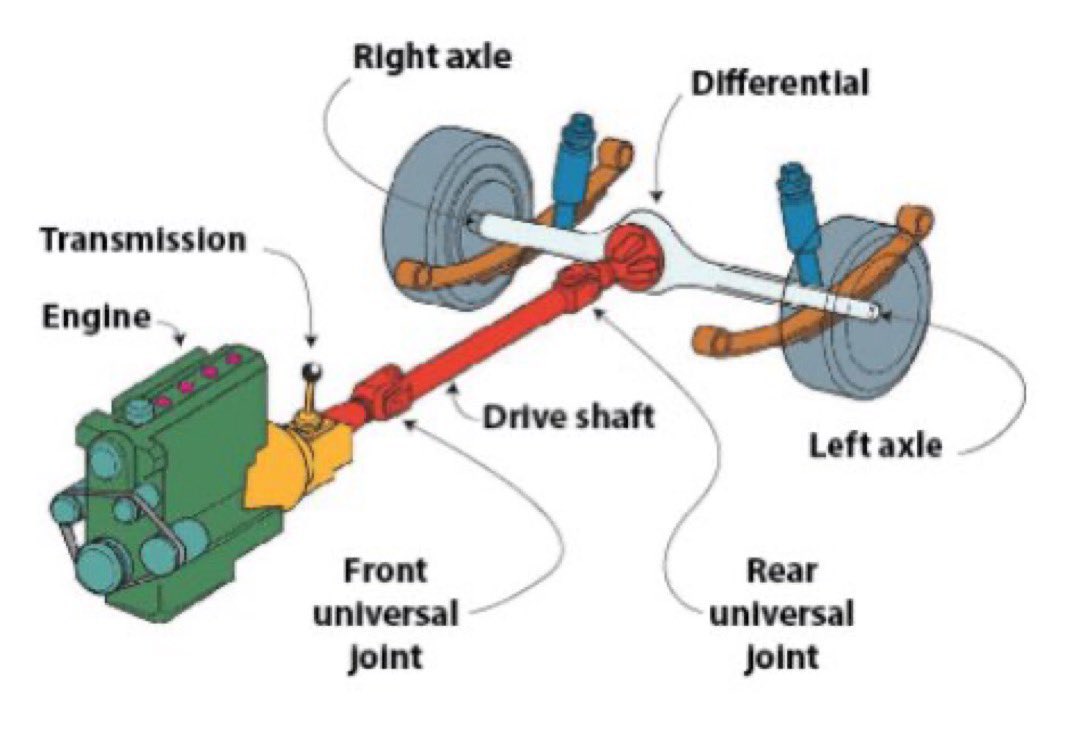 Right axle

Differential

Transmission

Engine

Drive shaft

Left axle

Front universal joint

Rear universal joint