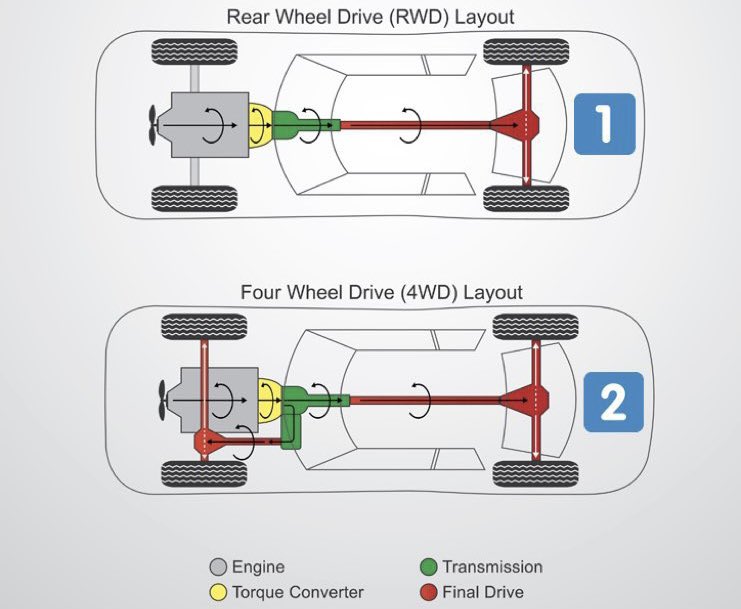 Rear Wheel Drive (RWD) Layout

1

Four Wheel Drive (4WD) Layout

2

Engine
Torque Converter
Transmission
Final Drive