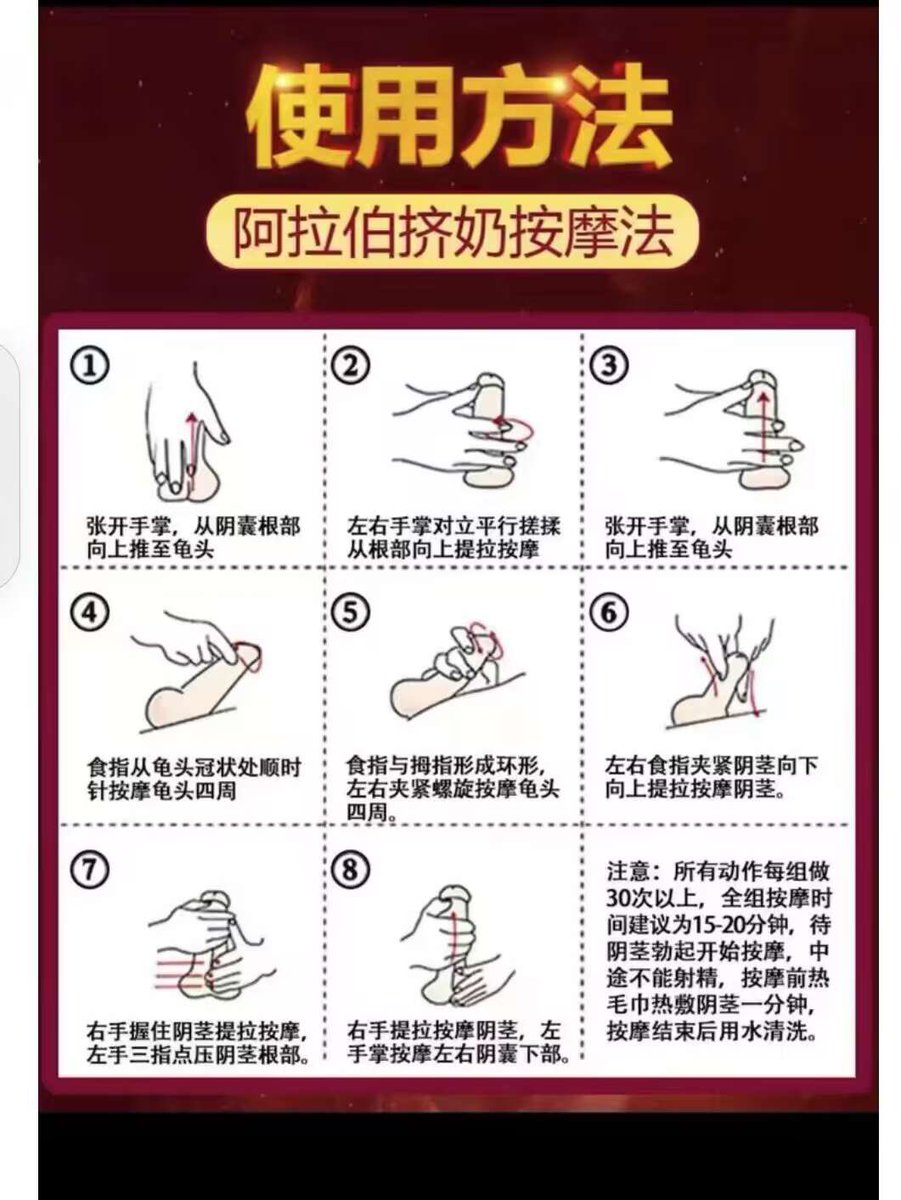 使用方法

阿拉伯挤奶按摩法

①
张开手掌，从阴囊根部向上推至龟头

②
左右手掌对立平行搓揉从根部向上提拉按摩

③
张开手掌，从阴囊根部向上推至龟头

④
食指从龟头冠状处顺时针按摩龟头四周

⑤
食指与拇指形成环形，左右夹紧螺旋按摩龟头四周。

⑥
左右食指夹紧阴茎向下向上提拉按摩阴茎。

⑦
右手握住阴茎提拉按摩，左手三指点压阴茎根部。

⑧
右手提拉按摩阴茎，左手掌按摩左右阴囊下部。

注意：所有动作每组做30次以上，全组按摩时间建议为15-20分钟，待阴茎勃起开始按摩，中途不能射精，按摩前热毛巾热敷阴茎一分钟，按摩结束后用水清洗。