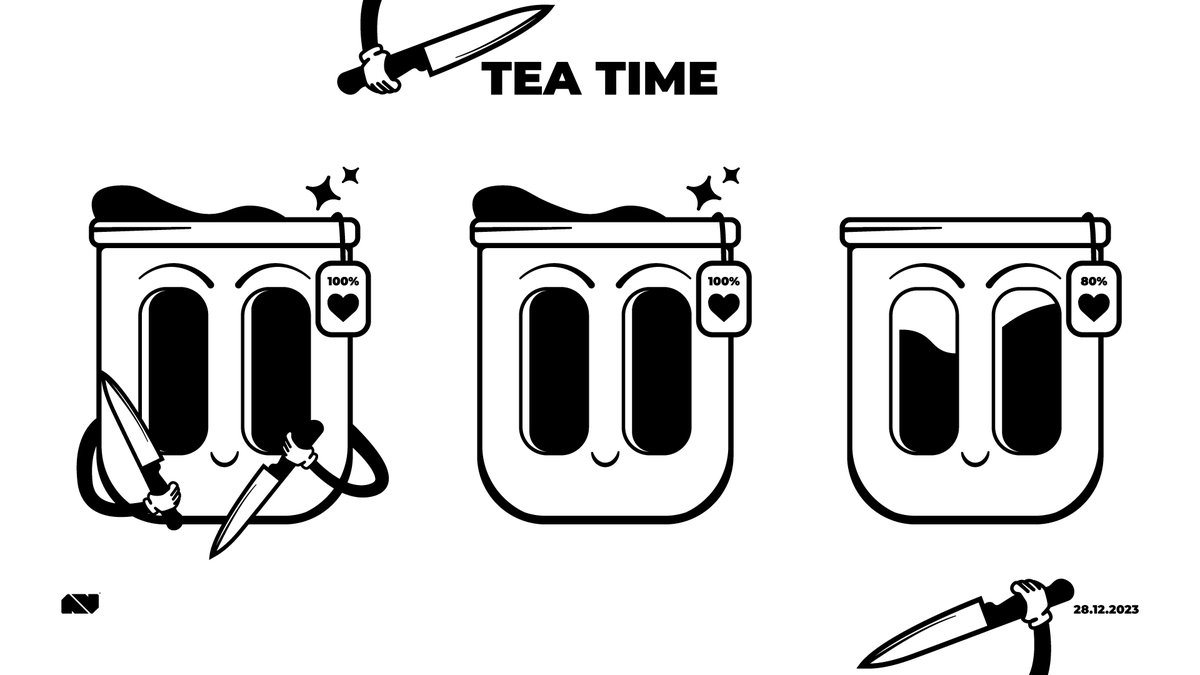 TEA TIME

100%

100%

80%

28.12.2023