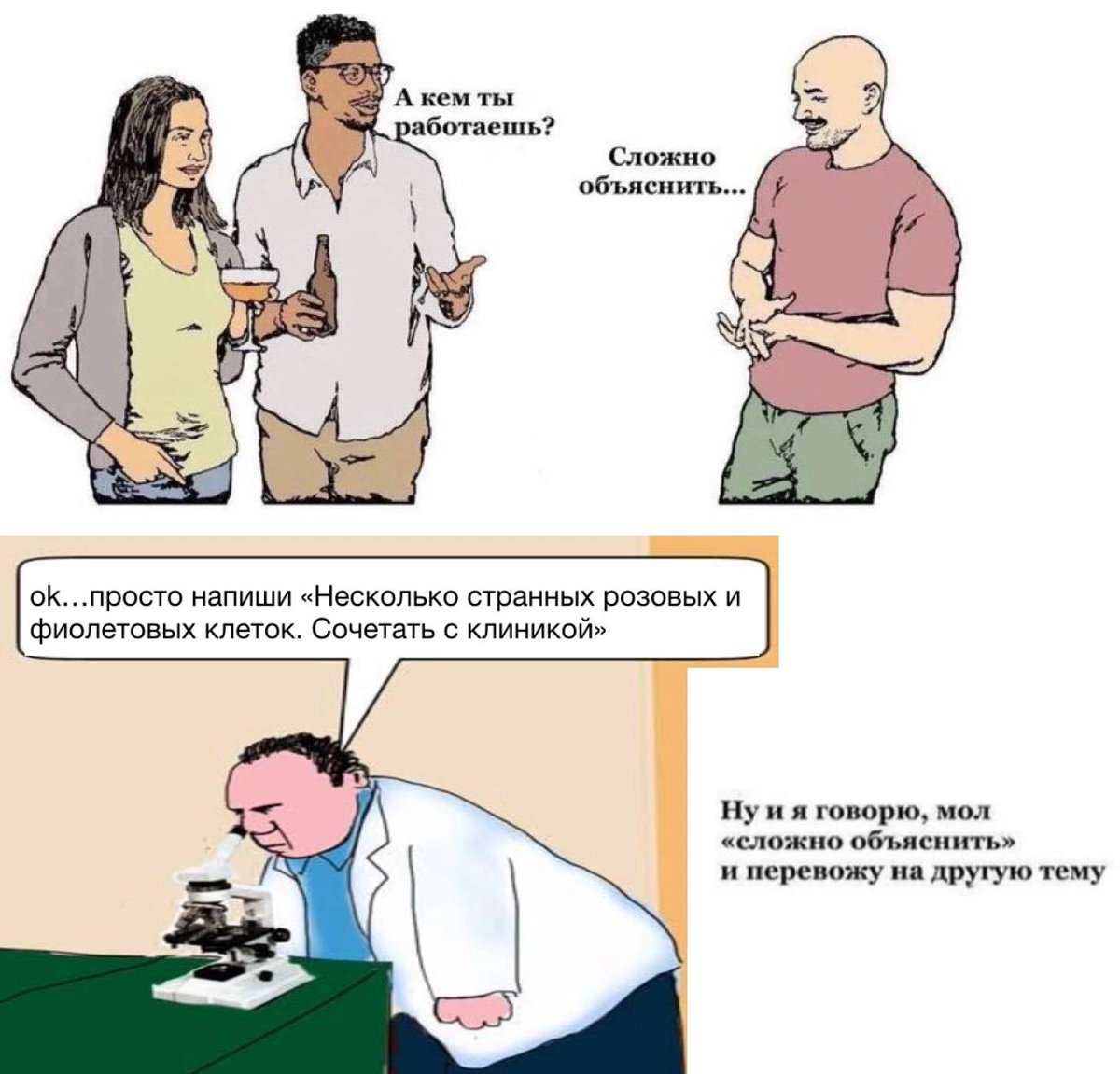 А кем ты работаешь?

Сложно объяснить...

ok…просто напиши «Несколько странных розовых и фиолетовых клеток. Сочетать с клиникой»

Ну и я говорю, мол «сложно объяснить» и перевожу на другую тему