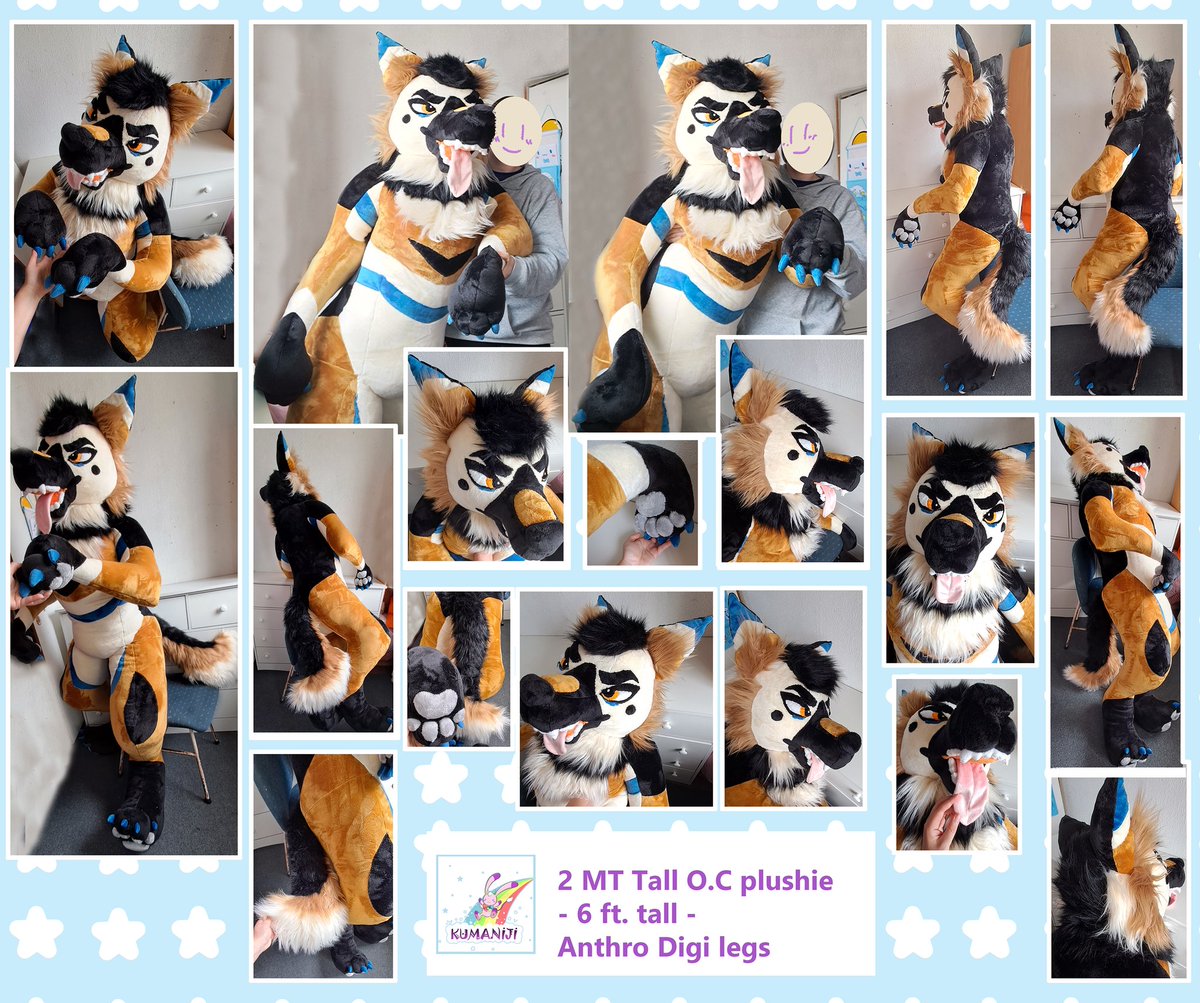 KUMANIJI

2 MT Tall O.C plushie
- 6 ft. tall -
Anthro Digi legs