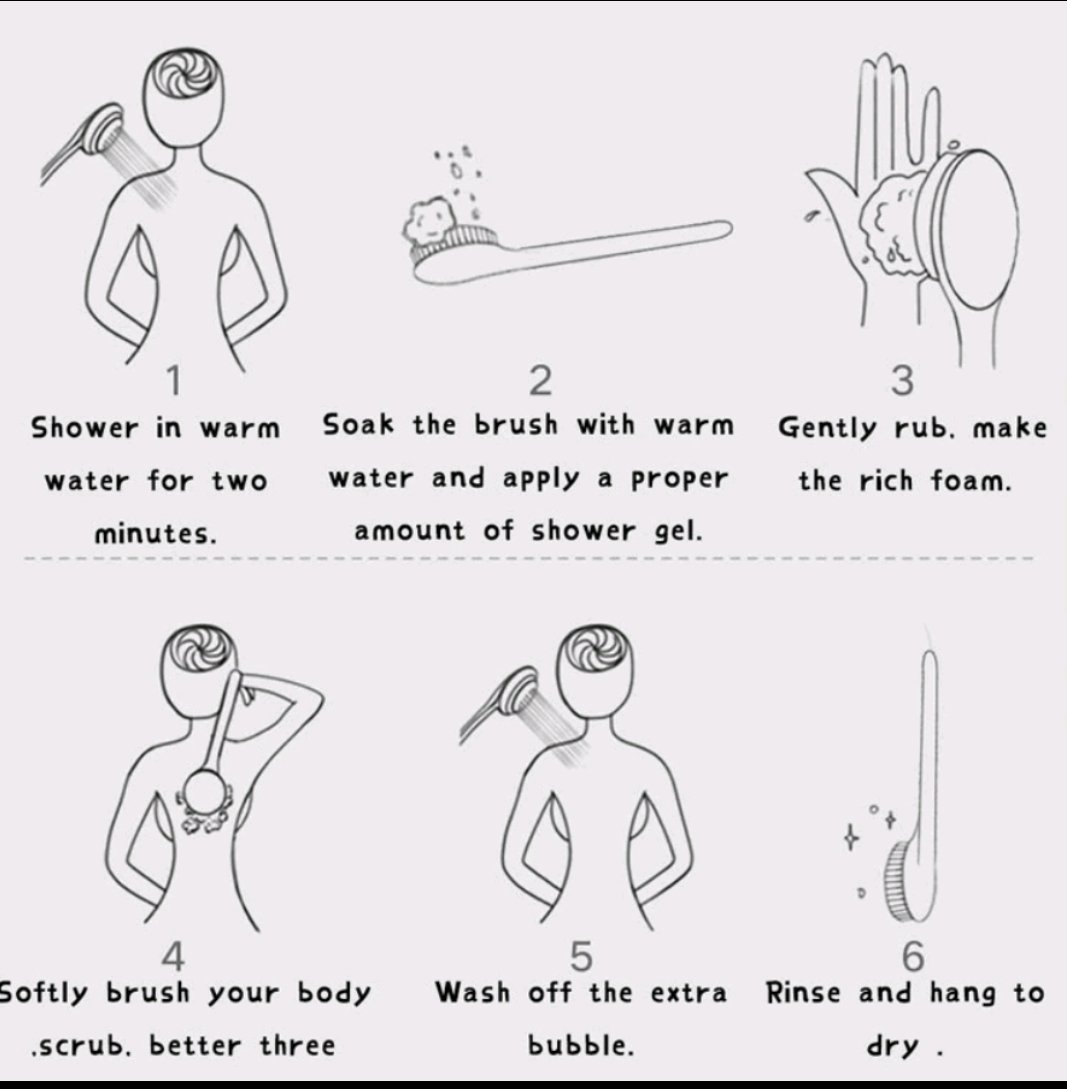 1
Shower in warm water for two minutes.

2
Soak the brush with warm water and apply a proper amount of shower gel.

3
Gently rub. make the rich foam.

4
Softly brush your body .scrub. better three

5
Wash off the extra bubble.

6
Rinse and hang to dry .