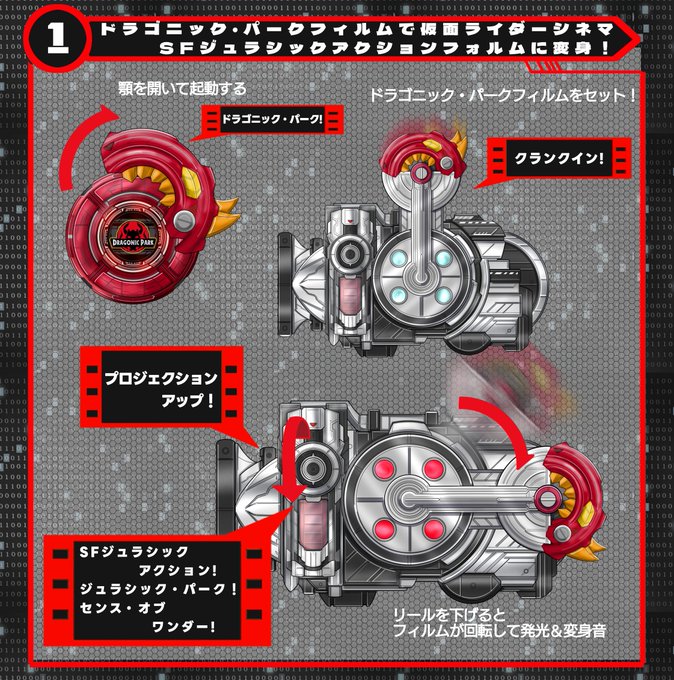 1 ドラゴニック・パークフィルムで仮面ライダーシネマ SFジュラシックアクションフォルムに変身！

顎を開いて起動する

ドラゴニック・パーク!

DRAGONIC PARK

ドラゴニック・パークフィルムをセット！

クランクイン!

プロジェクション アップ！

SFジュラシック アクション! ジュラシック・パーク! センス・オブ ワンダー!

リールを下げると フィルムが回転して発光&変身音