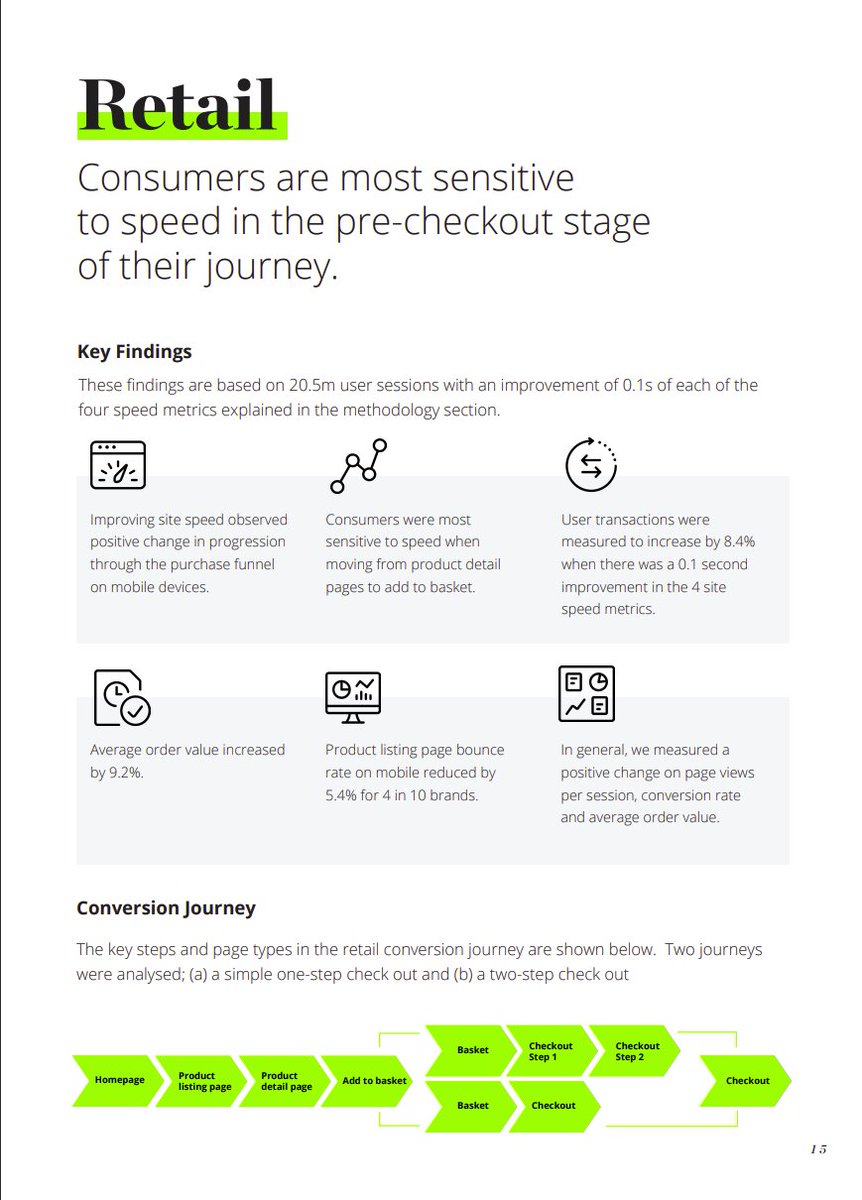 Retail

Consumers are most sensitive to speed in the pre-checkout stage of their journey.

Key Findings

These findings are based on 20.5m user sessions with an improvement of 0.1s of each of the four speed metrics explained in the methodology section.

Improving site speed observed positive change in progression through the purchase funnel on mobile devices.

Consumers were most sensitive to speed when moving from product detail pages to add to basket.

User transactions were measured to increase by 8.4% when there was a 0.1 second improvement in the 4 site speed metrics.

Average order value increased by 9.2%.

Product listing page bounce rate on mobile reduced by 5.4% for 4 in 10 brands.

In general, we measured a positive change on page views per session, conversion rate and average order value.

Conversion Journey

The key steps and page types in the retail conversion journey are shown below. Two journeys were analysed; (a) a simple one-step check out and (b) a two-step check out

Homepage
Product listing page
Product detail page
Add to basket
Basket
Checkout Step 1
Checkout Step 2
Basket
Checkout
Checkout

15