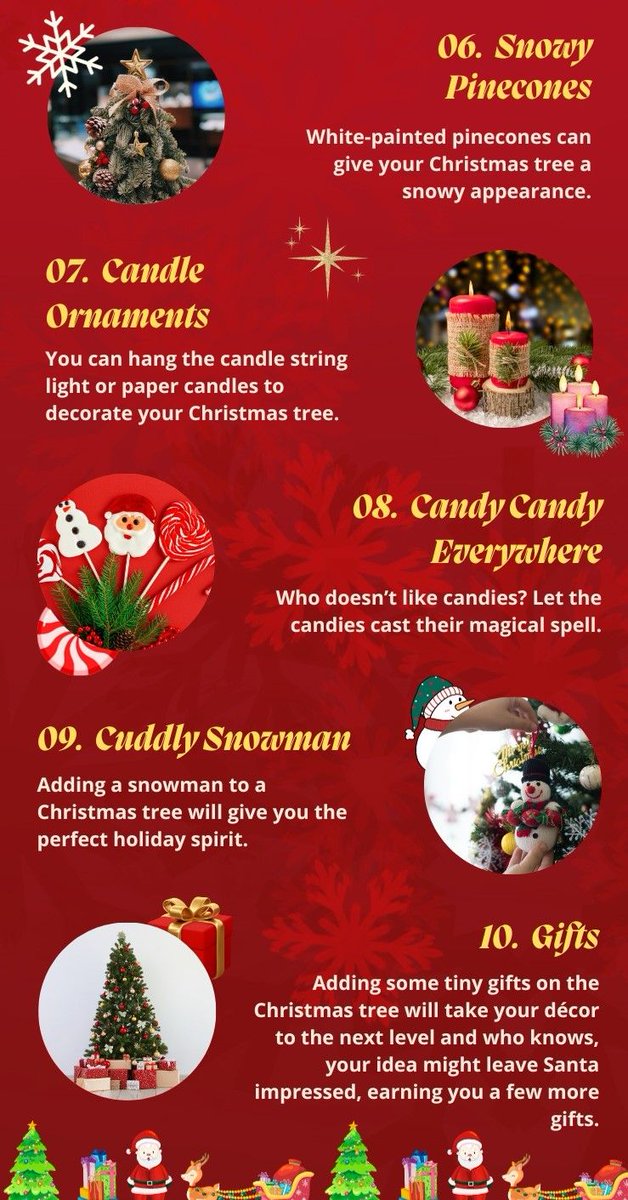 06. Snowy Pinecones

White-painted pinecones can give your Christmas tree a snowy appearance.

07. Candle Ornaments

You can hang the candle string light or paper candles to decorate your Christmas tree.

08. Candy Candy Everywhere

Who doesn't like candies? Let the candies cast their magical spell.

09. Cuddly Snowman

Adding a snowman to a Christmas tree will give you the perfect holiday spirit.

10. Gifts

Adding some tiny gifts on the Christmas tree will take your décor to the next level and who knows, your idea might leave Santa impressed, earning you a few more gifts.