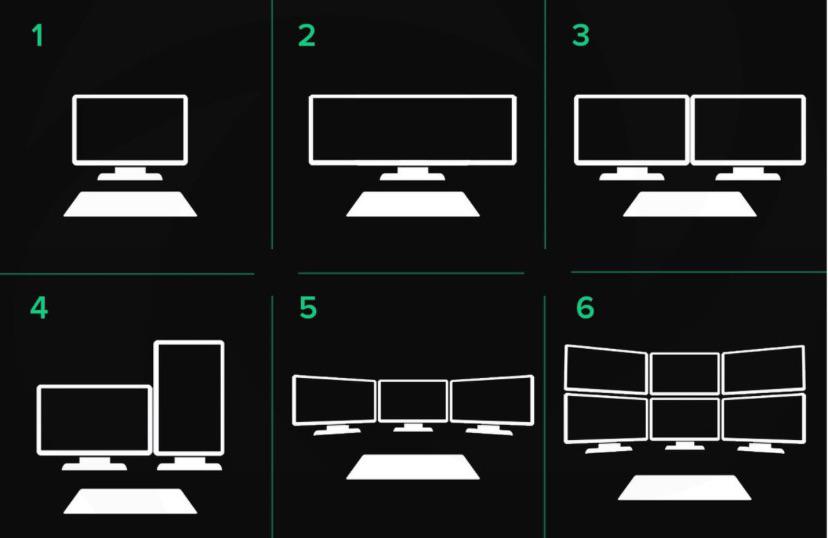 1

2

3

4

5

6