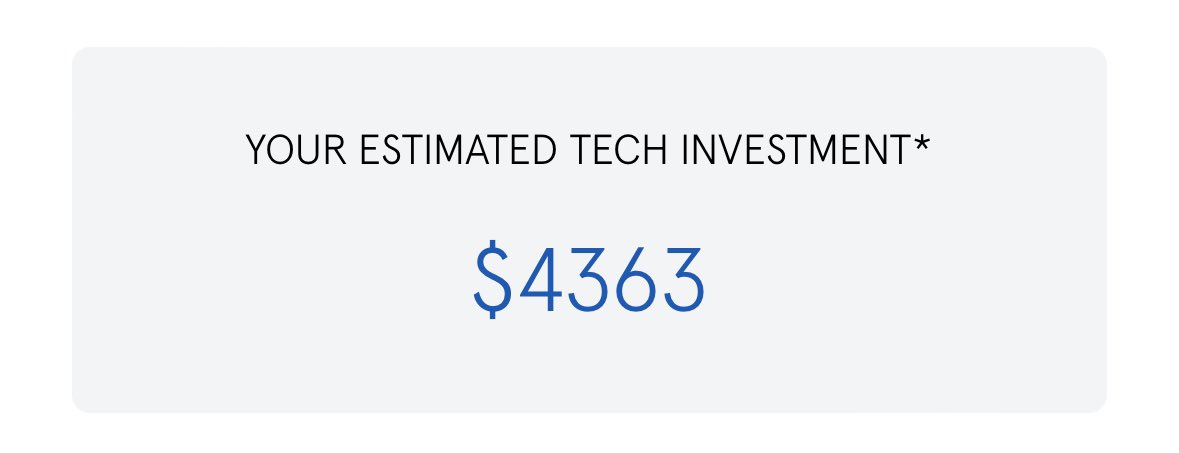 YOUR ESTIMATED TECH INVESTMENT*

\$4363