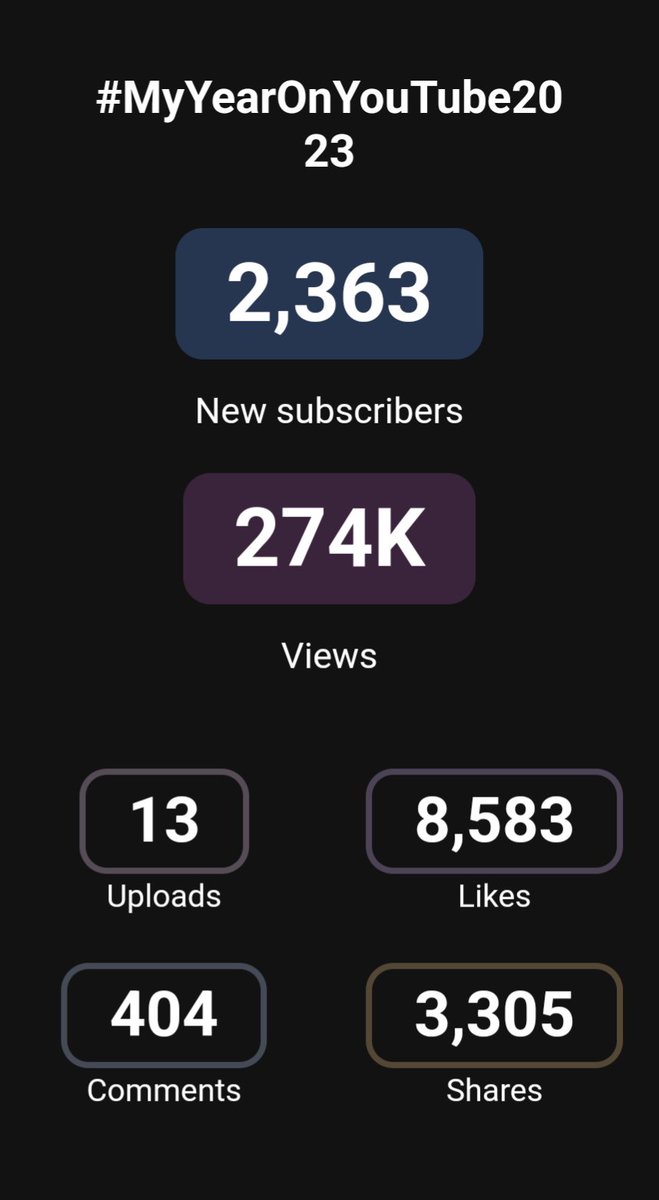 #MyYearOnYouTube2023

2,363

New subscribers

274K

Views

13

Uploads

8,583

Likes

404

Comments

3,305

Shares