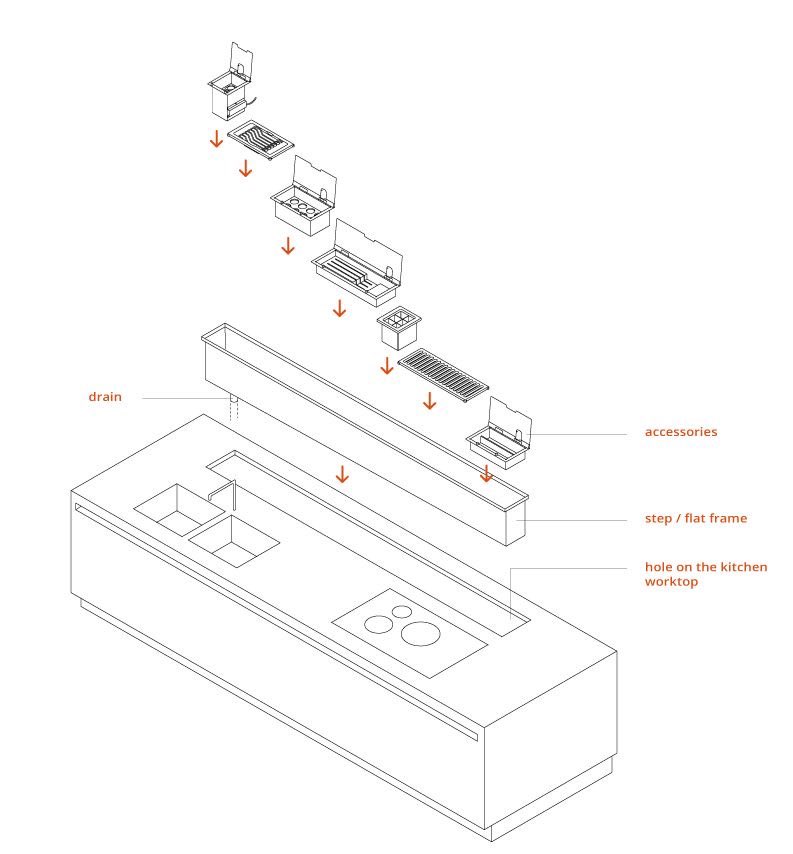 drain

accessories

step / flat frame

hole on the kitchen worktop